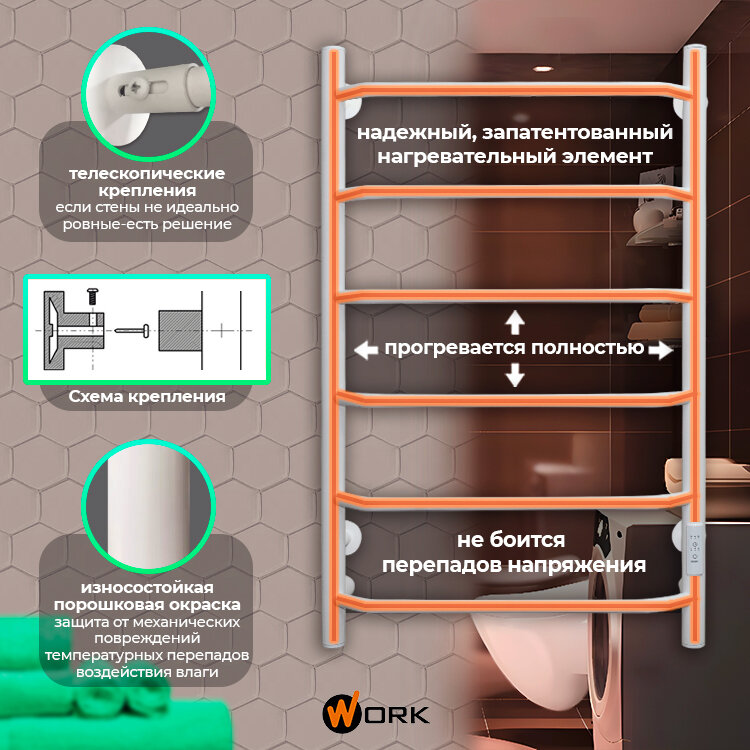 телескопические крепления
если стены не идеально ровные-есть решение

Схема крепления

износостойкая порошковая окраска
защита от механических повреждений
температурных перепадов
воздействия влаги

надежный, запатентованный нагревательный элемент

прогревается полностью

не боится перепадов напряжения

WORK