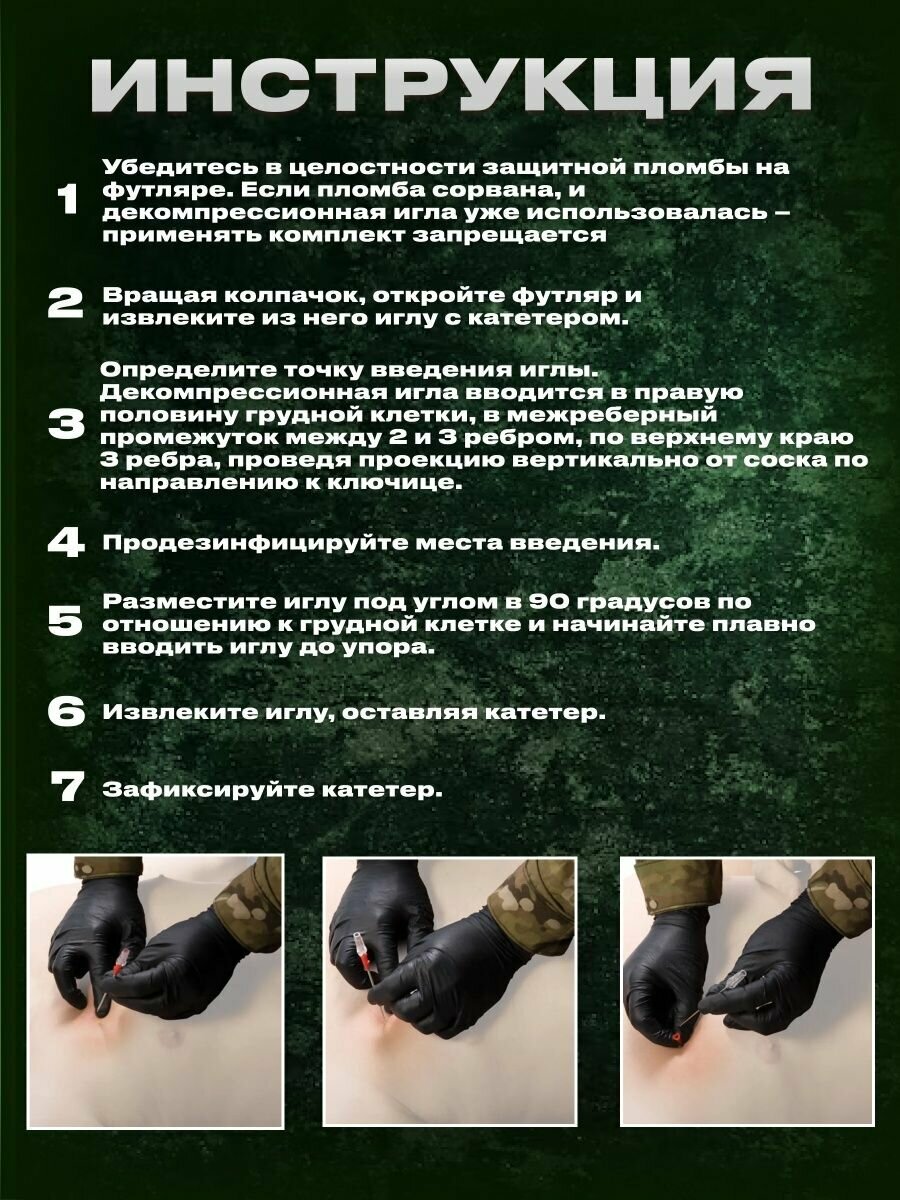 ИНСТРУКЦИЯ

1 Убедитесь в целостности защитной пломбы на футляре. Если пломба сорвана, и декомпрессионная игла уже использовалась – применять комплект запрещается

2 Вращая колпачок, откройте футляр и извлеките из него иглу с катетером.

3 Определите точку введения иглы. Декомпрессионная игла вводится в правую половину грудной клетки, в межреберный промежуток между 2 и 3 ребром, по верхнему краю 3 ребра, проведя проекцию вертикально от соска по направлению к ключице.

4 Продезинфицируйте места введения.

5 Разместите иглу под углом в 90 градусов по отношению к грудной клетке и начинайте плавно вводить иглу до упора.

6 Извлеките иглу, оставляя катетер.

7 Зафиксируйте катетер.