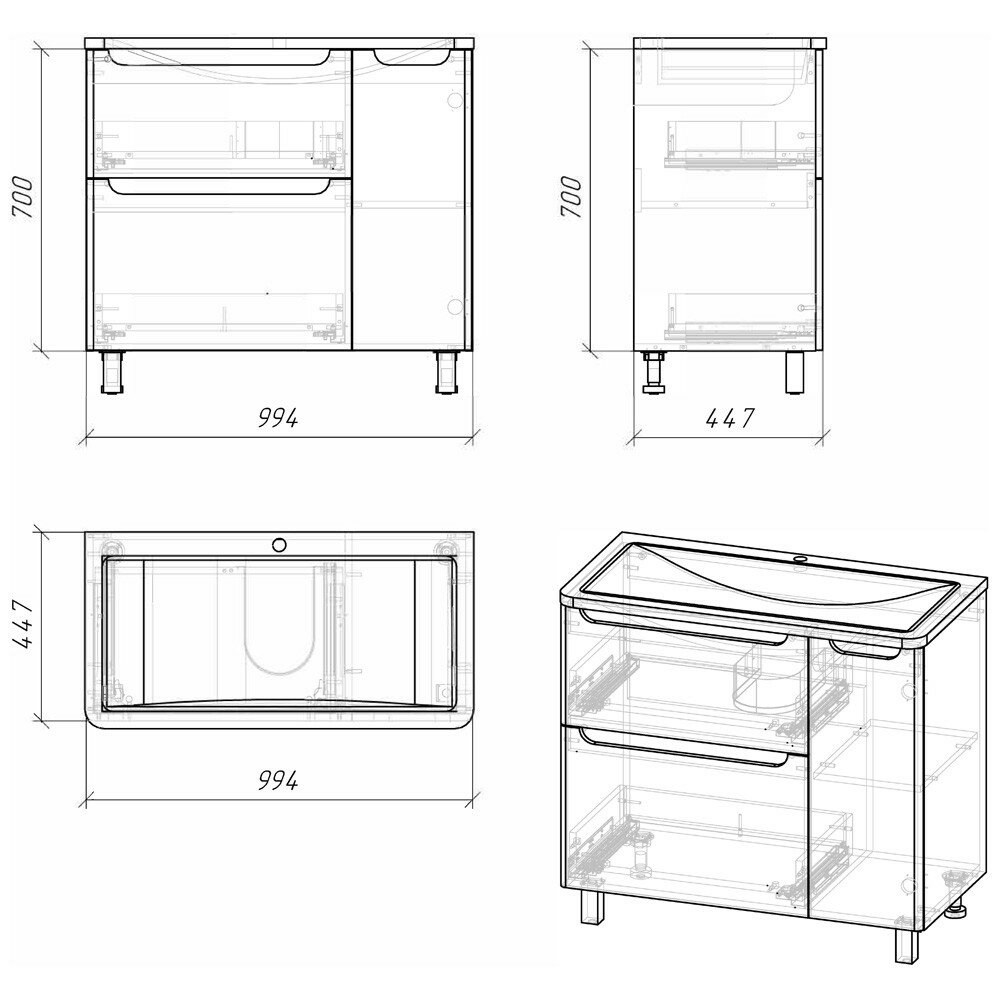 700
994
700
447
447
994