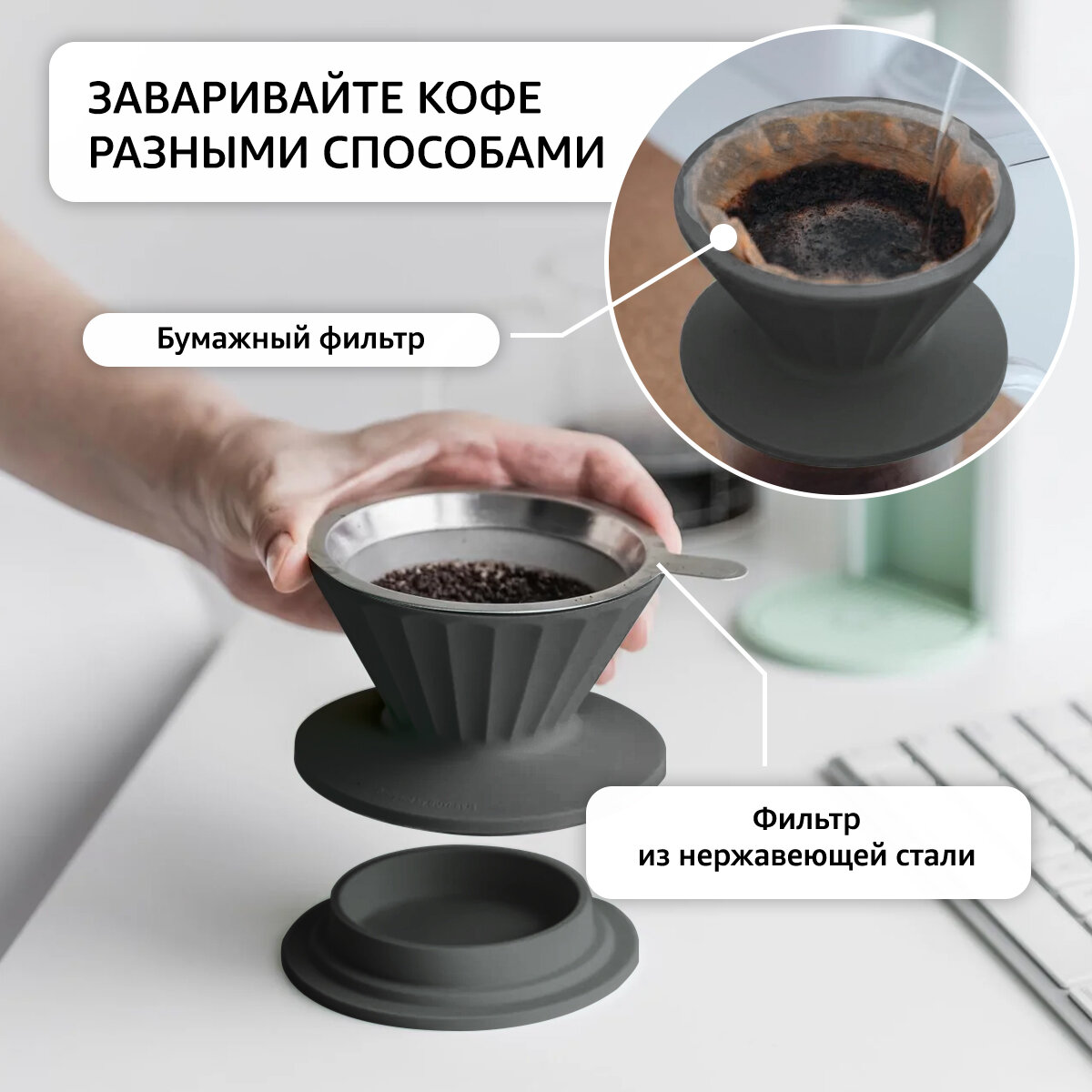 ЗАВАРИВАЙТЕ КОФЕ РАЗНЫМИ СПОСОБАМИ

Бумажный фильтр

Фильтр из нержавеющей стали