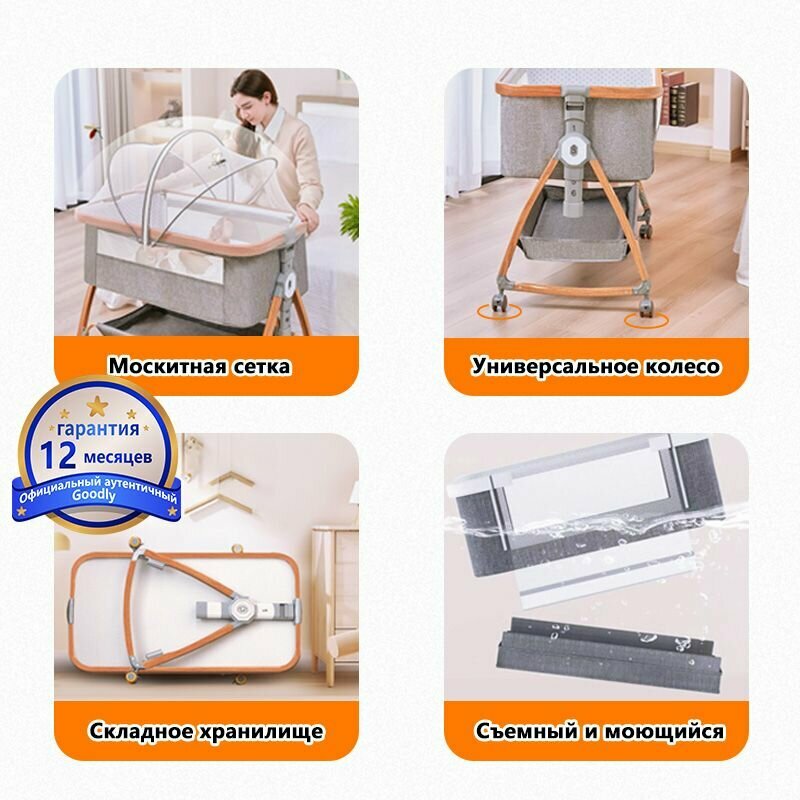 Москитная сетка

Универсальное колесо

гарантия
12 месяцев
Официальный аутентичный
Goodly

Складное хранилище

Съемный и моющийся