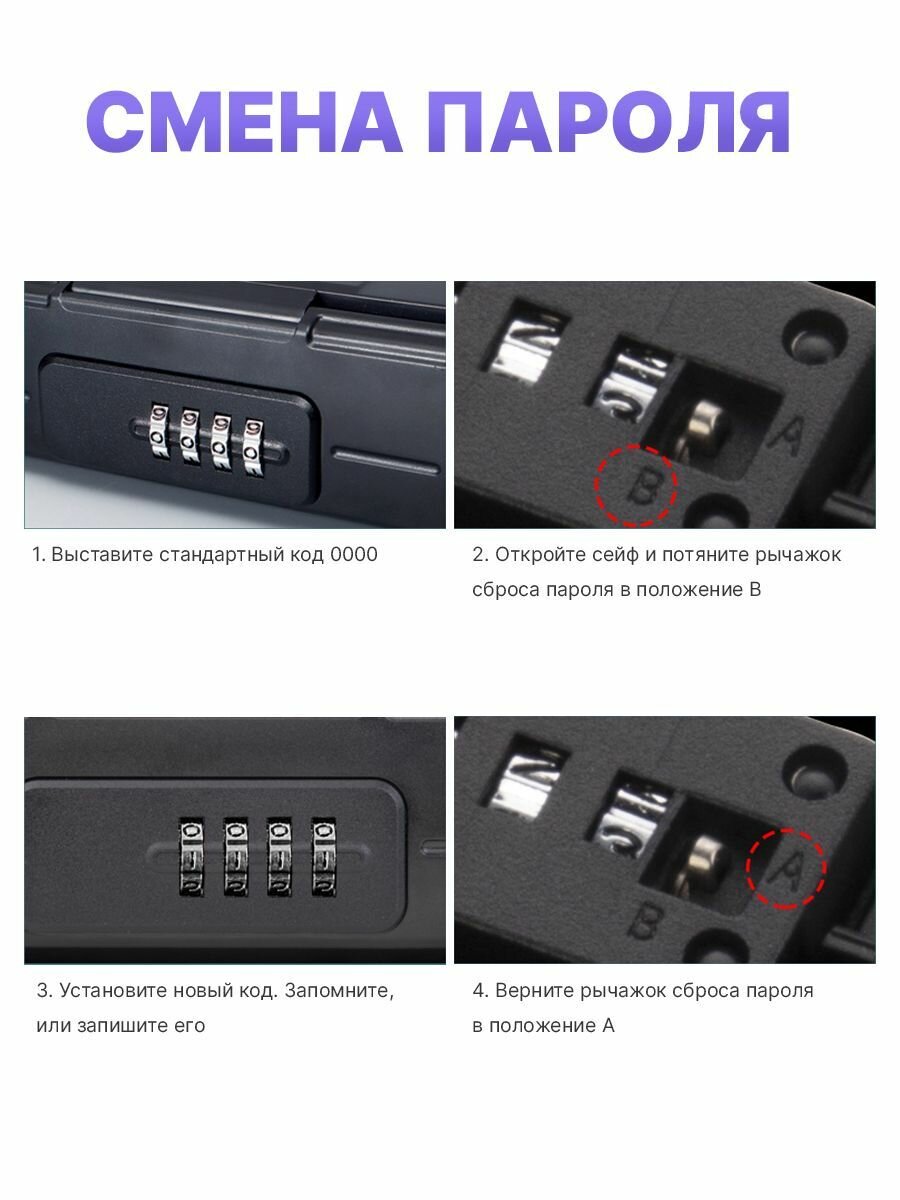 СМЕНА ПАРОЛЯ

A

B

1. Выставите стандартный код 0000

2. Откройте сейф и потяните рычажок сброса пароля в положение B

A

B

3. Установите новый код. Запомните, или запишите его

4. Верните рычажок сброса пароля в положение A