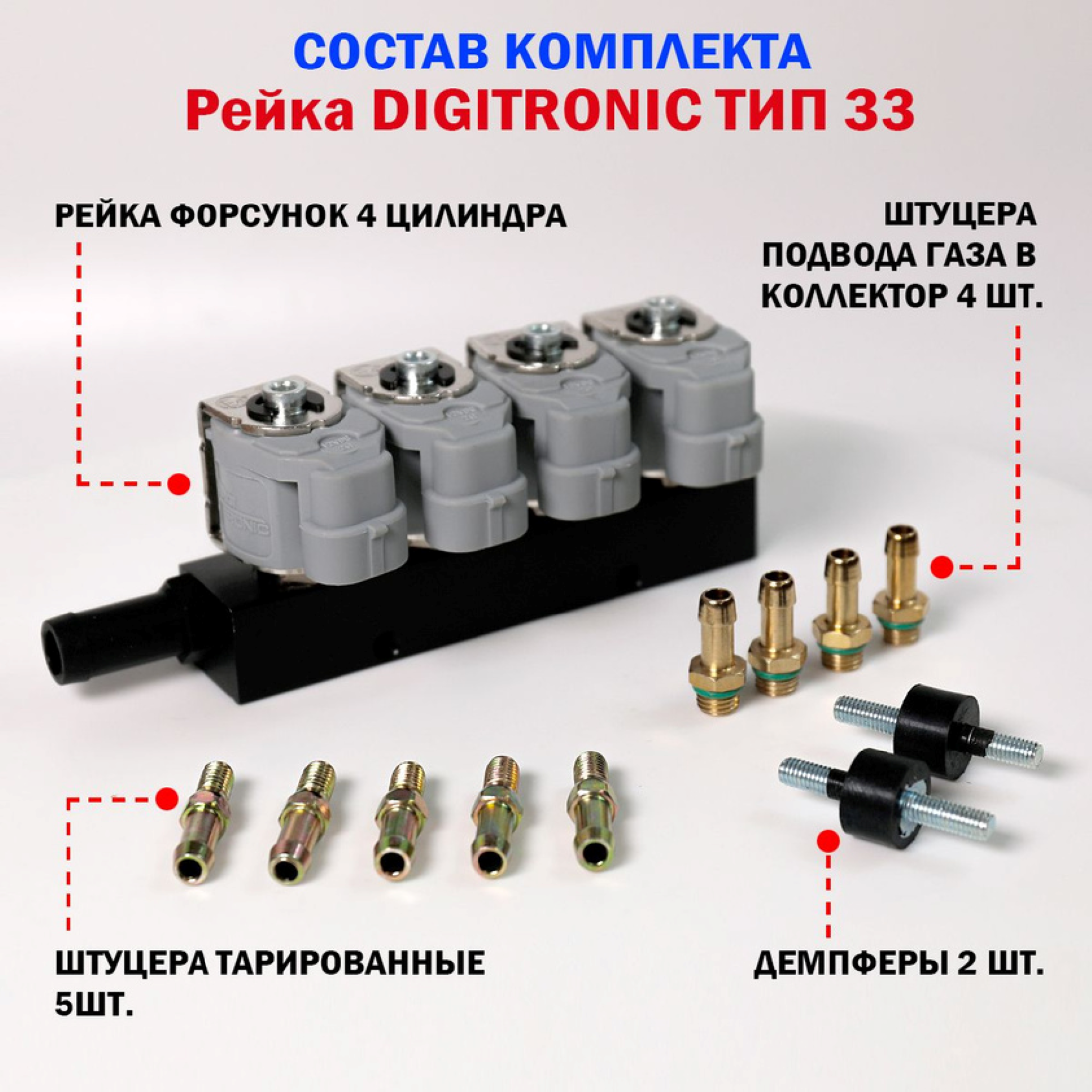 СОСТАВ КОМПЛЕКТА
Рейка DIGITRONIC ТИП 33

РЕЙКА ФОРСУНОК 4 ЦИЛИНДРА

ШТУЦЕРА ПОДВОДА ГАЗА В КОЛЛЕКТОР 4 ШТ.

ШТУЦЕРА ТАРИРОВАННЫЕ 5ШТ.

ДЕМПФЕРЫ 2 ШТ.