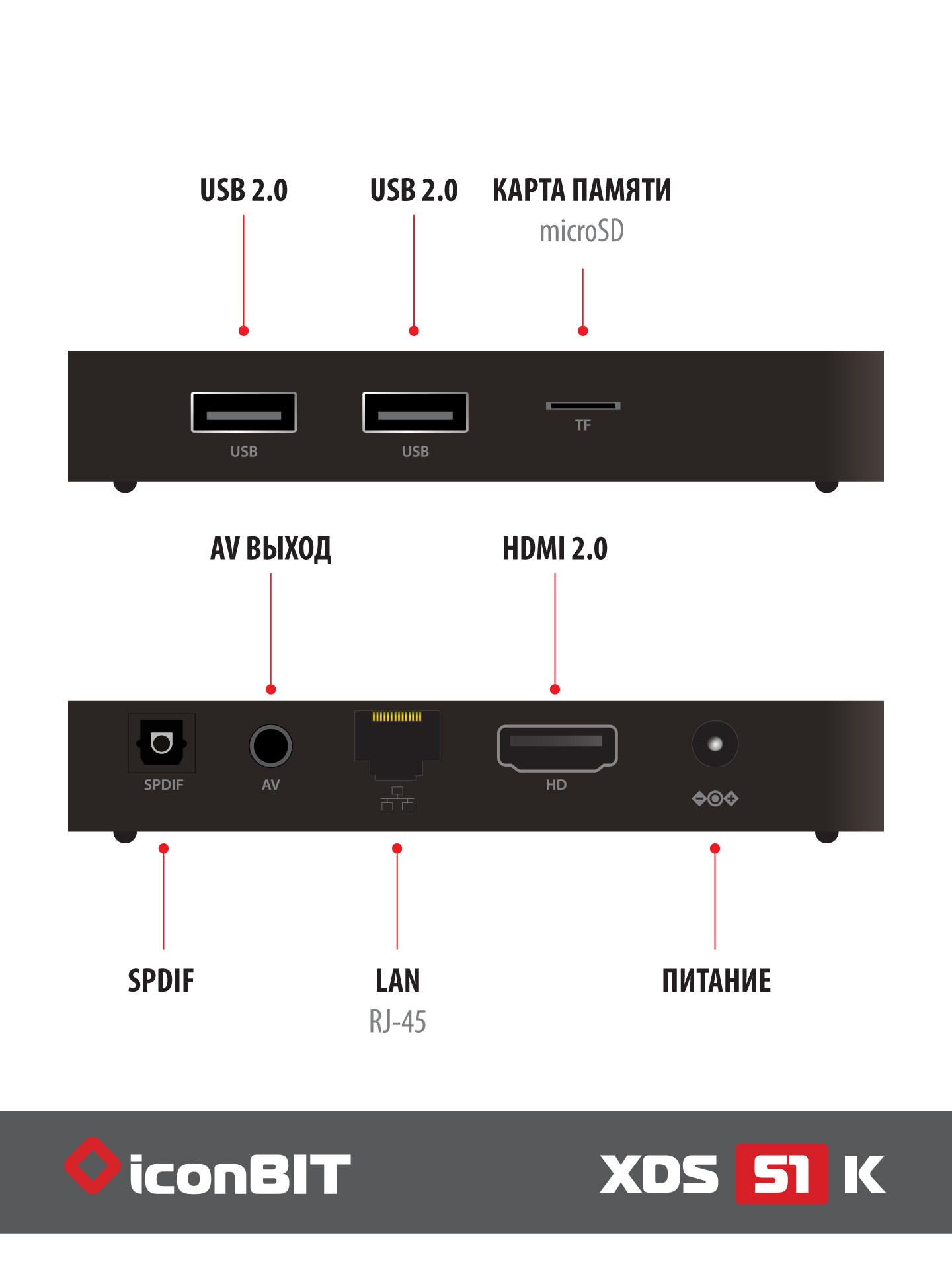 USB 2.0
USB 2.0
КАРТА ПАМЯТИ
microSD

USB
USB
TF

AV ВЫХОД
HDMI 2.0

SPDIF
AV
HD

SPDIF
LAN
RJ-45
ПИТАНИЕ

iconBIT
XDS 51 K