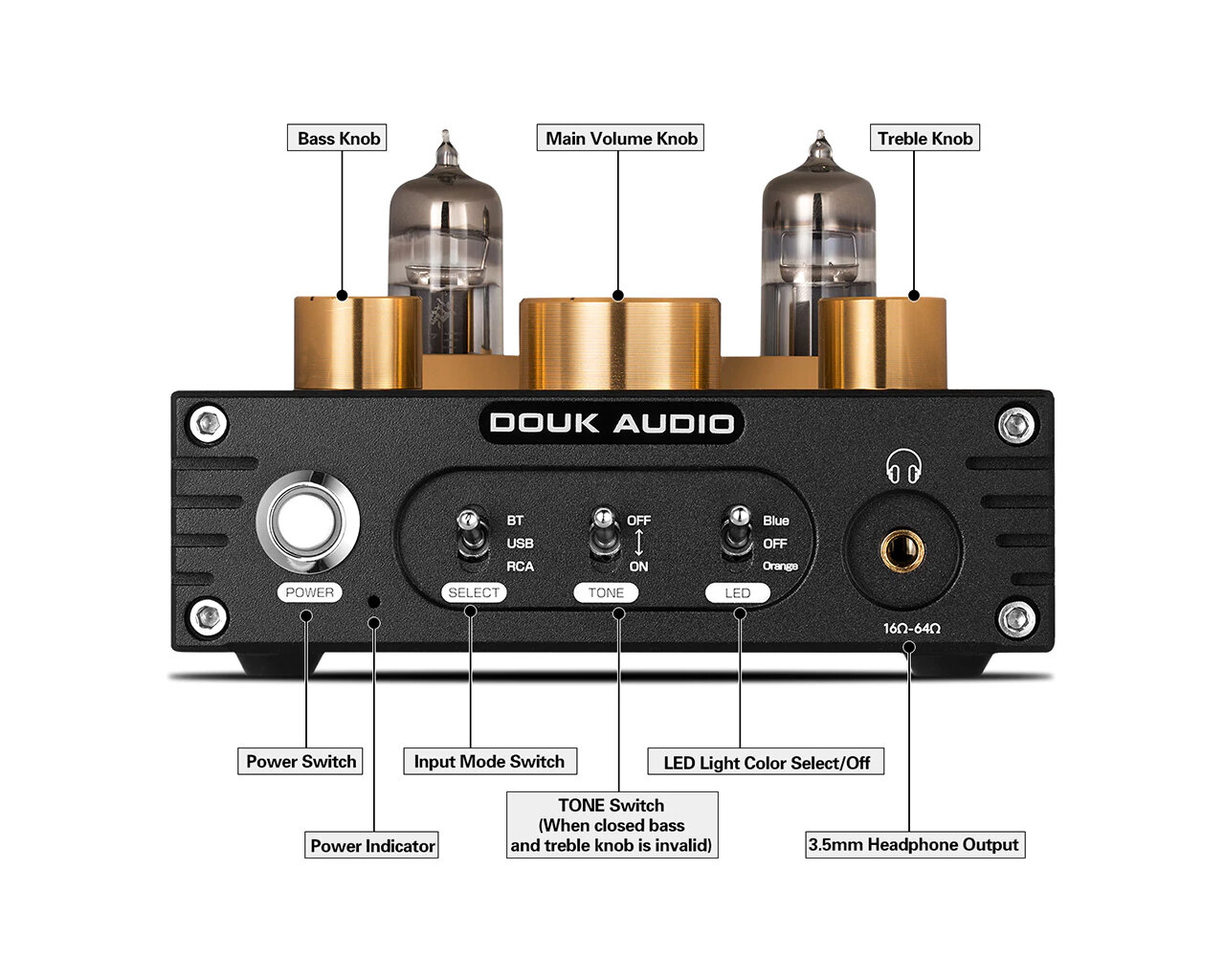 Bass Knob

Main Volume Knob

Treble Knob

DOUK AUDIO

BT
USB
RCA

OFF
ON

Blue
OFF
Orange

POWER

SELECT

TONE

LED

16Ω-64Ω

Power Switch

Input Mode Switch

LED Light Color Select/Off

TONE Switch
(When closed bass
and treble knob is invalid)

Power Indicator

3.5mm Headphone Output