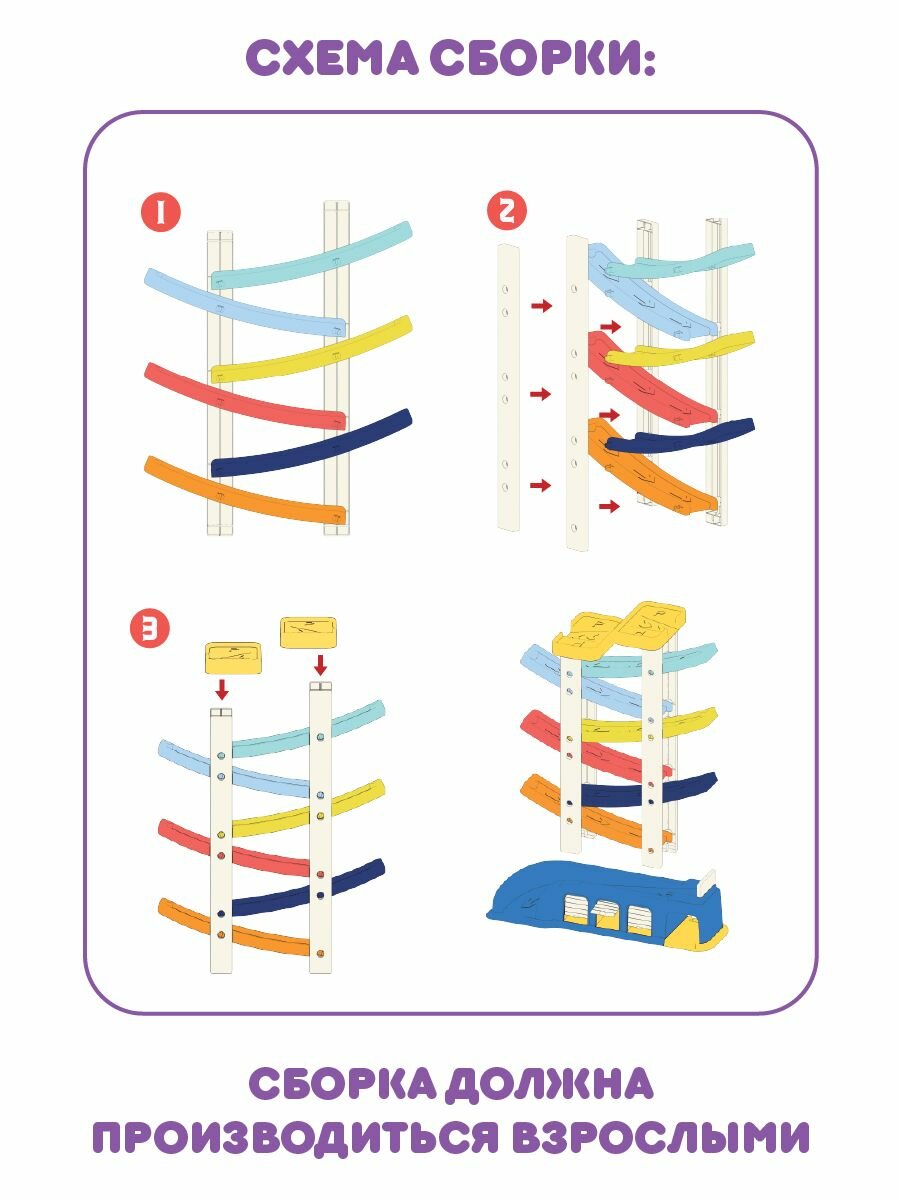 СХЕМА СБОРКИ:

1

2

3

СБОРКА ДОЛЖНА ПРОИЗВОДИТЬСЯ ВЗРОСЛЫМИ