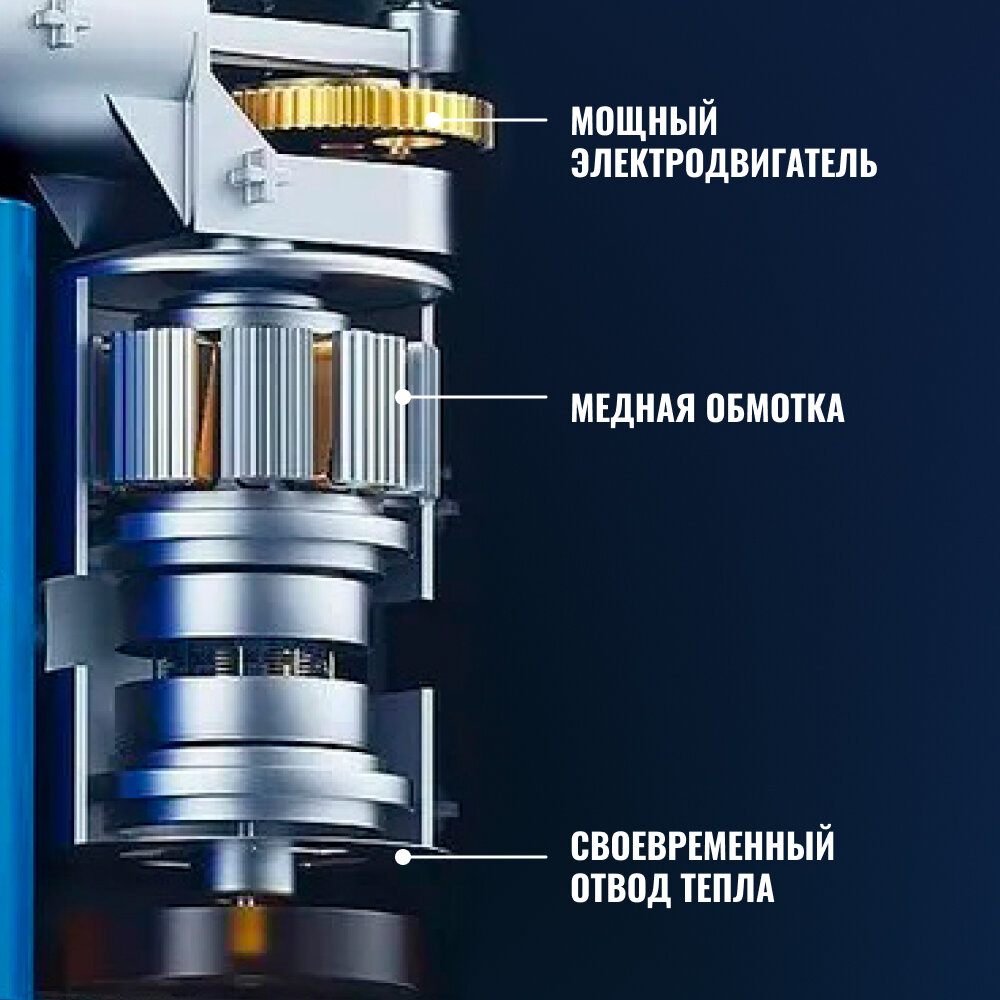 МОЩНЫЙ ЭЛЕКТРОДВИГАТЕЛЬ

МЕДНАЯ ОБМОТКА

СВОЕВРЕМЕННЫЙ ОТВОД ТЕПЛА