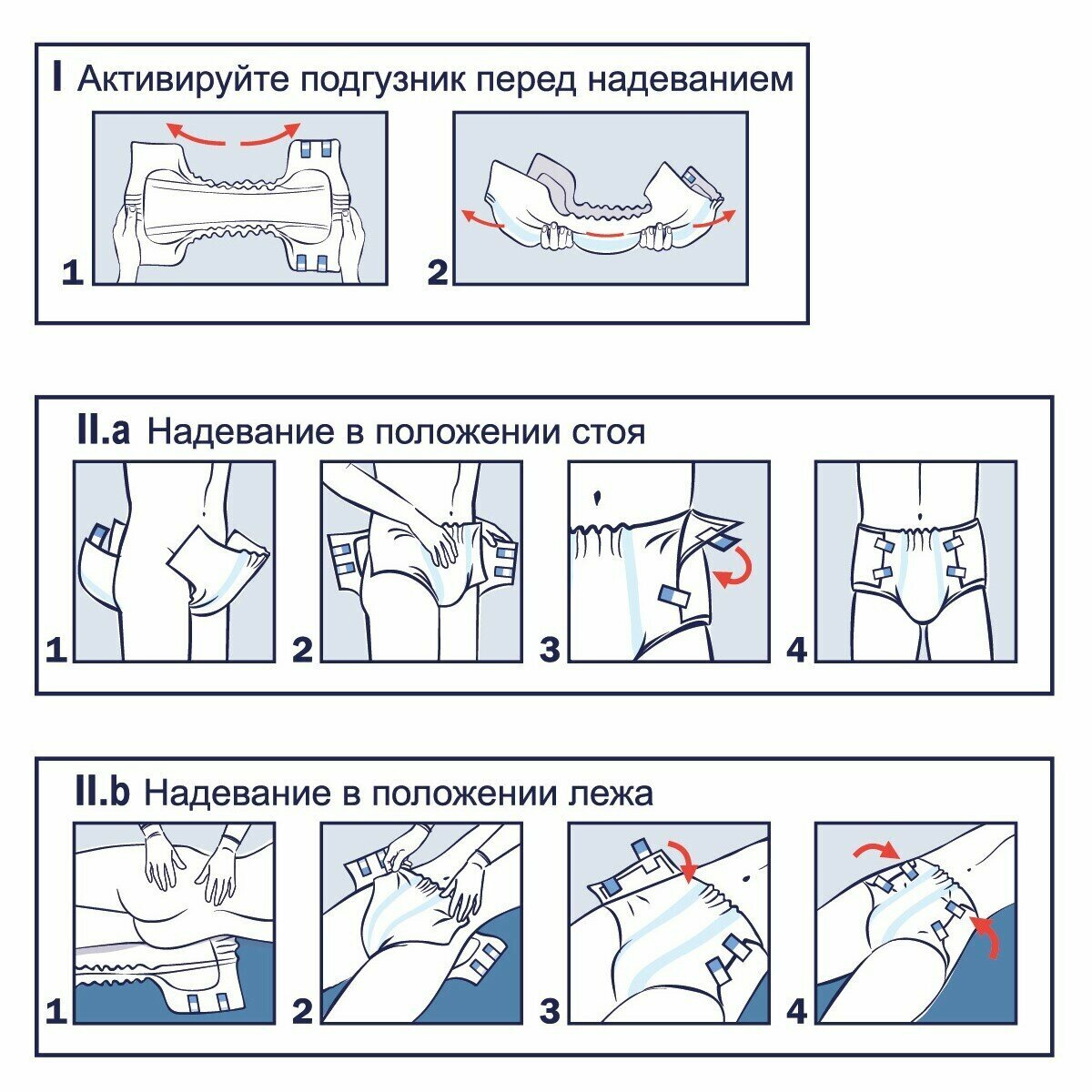 I Активируйте подгузник перед надеванием

1

2

II.a Надевание в положении стоя

1

2

3

4

II.b Надевание в положении лежа

1

2

3

4