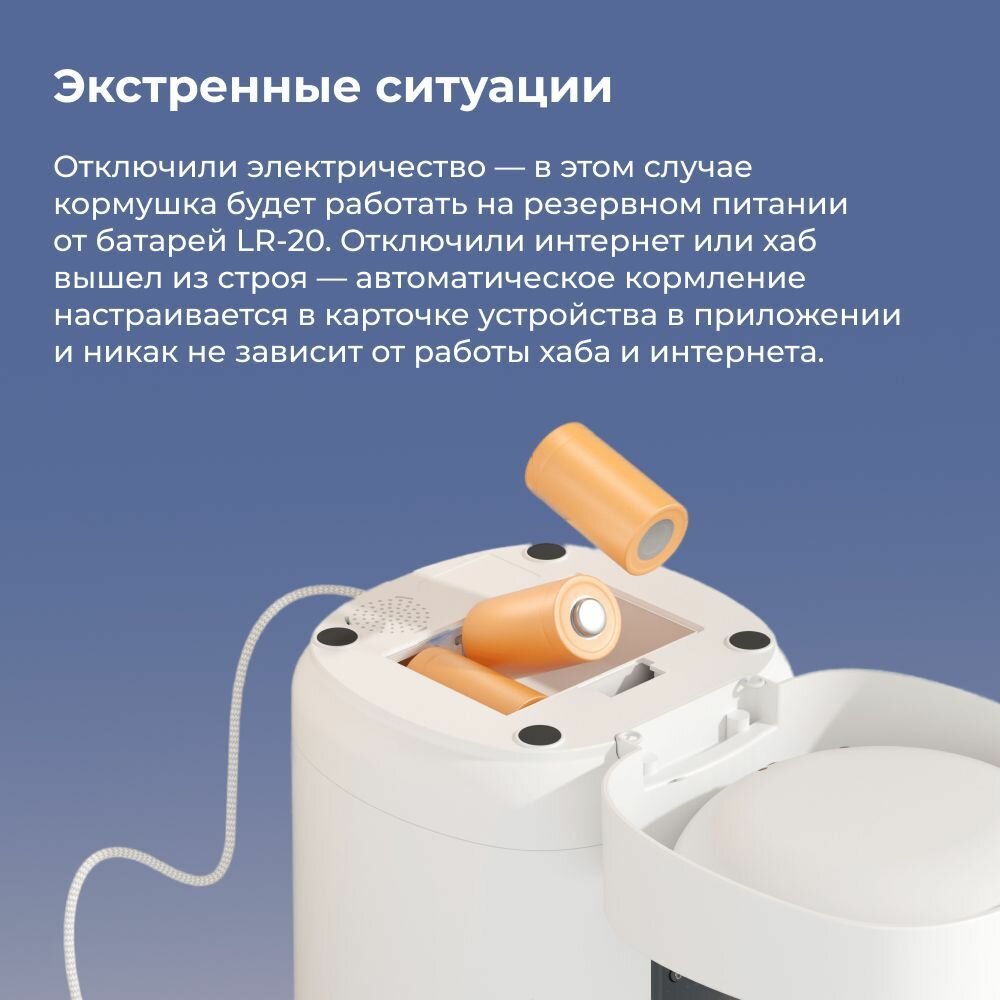 Экстренные ситуации

Отключили электричество — в этом случае кормушка будет работать на резервном питании от батарей LR-20. Отключили интернет или хаб вышел из строя — автоматическое кормление настраивается в карточке устройства в приложении и никак не зависит от работы хаба и интернета.