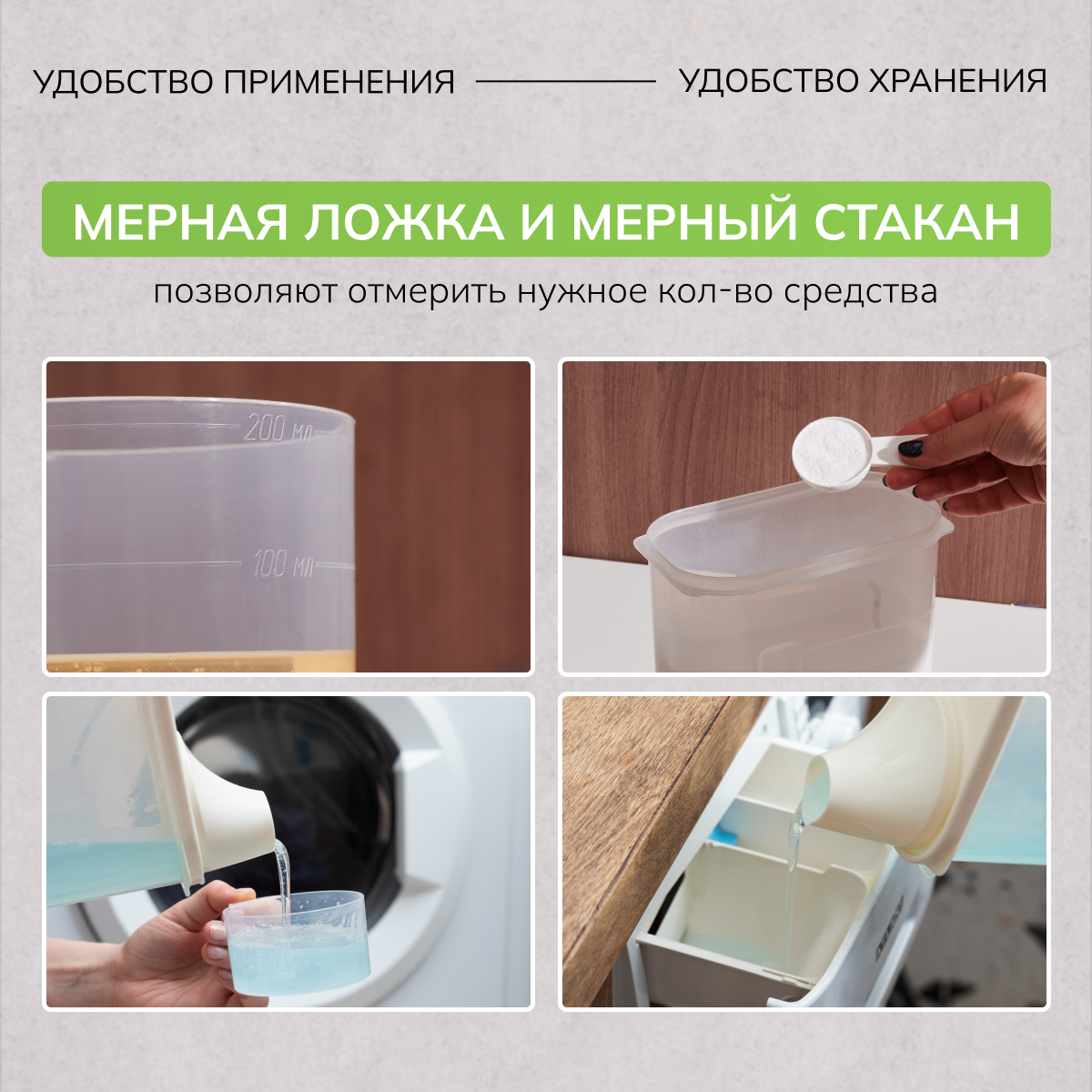 УДОБСТВО ПРИМЕНЕНИЯ УДОБСТВО ХРАНЕНИЯ

МЕРНАЯ ЛОЖКА И МЕРНЫЙ СТАКАН

позволяют отмерить нужное кол-во средства

200 мл

100 мл