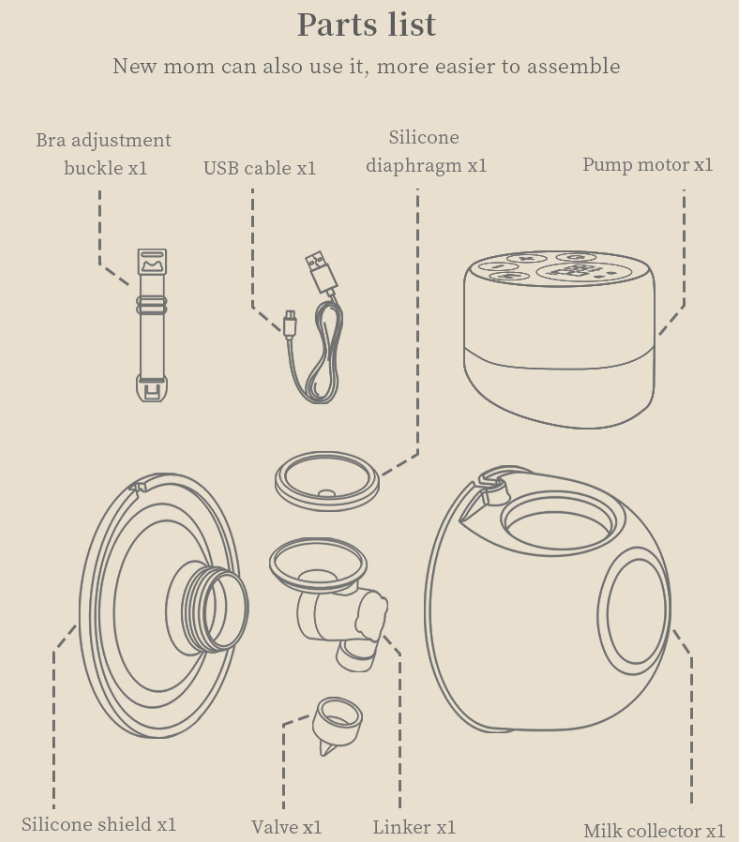 Parts list

New mom can also use it, more easier to assemble

Bra adjustment buckle x1

USB cable x1

Silicone diaphragm x1

Pump motor x1

Silicone shield x1

Valve x1

Linker x1

Milk collector x1