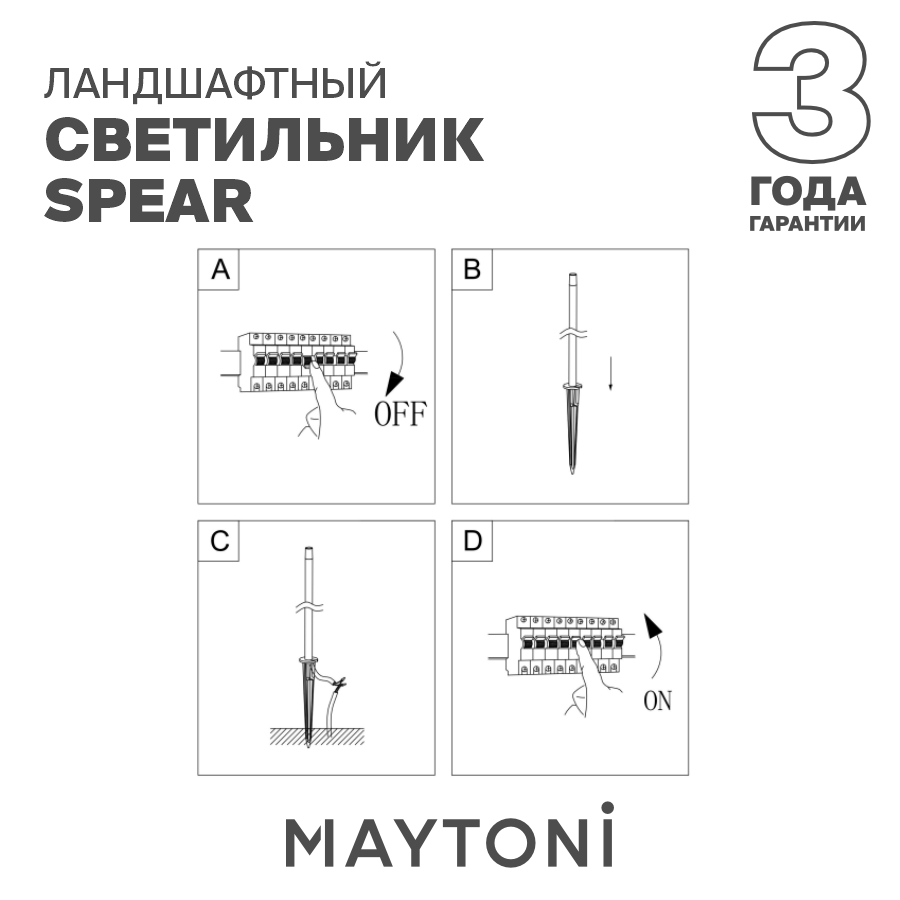 ЛАНДШАФТНЫЙ
СВЕТИЛЬНИК
SPEAR

3
ГОДА
ГАРАНТИИ

A

OFF

B

C

D

ON

MAYTONİ