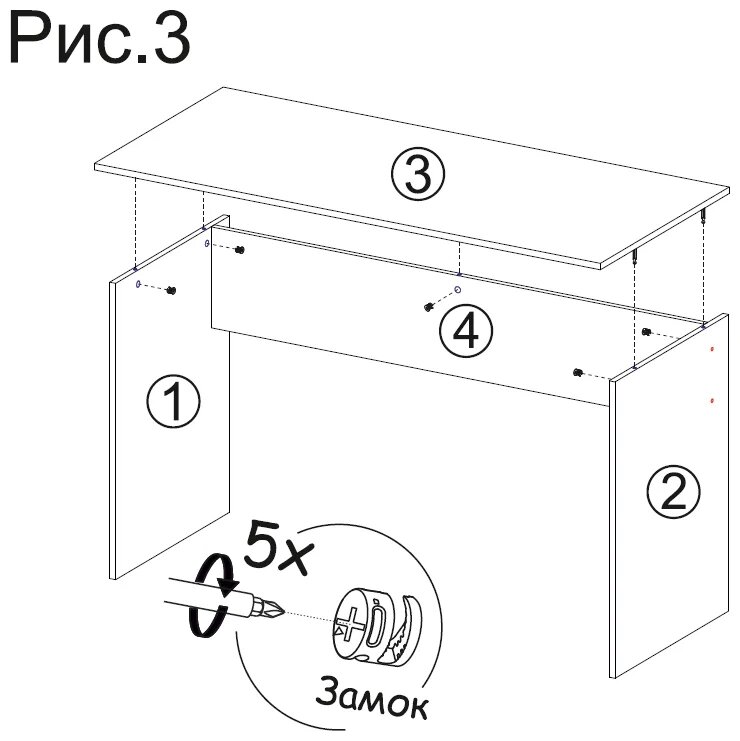 Рис.3

3

4

1

2

5x

Замок