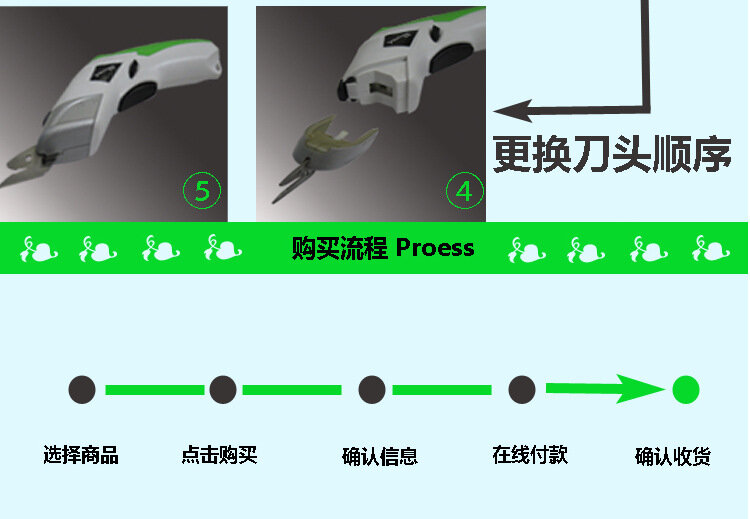 ⑤ ④

更换刀头顺序

购买流程 Proess

选择商品 点击购买 确认信息 在线付款 确认收货