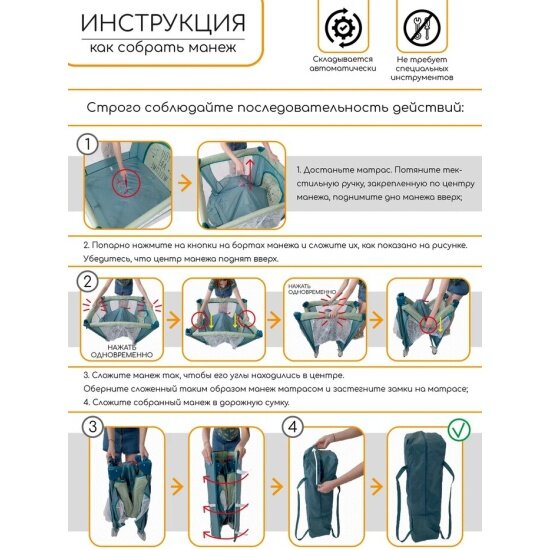 ИНСТРУКЦИЯ
как собрать манеж

Складывается автоматически

Не требует специальных инструментов

Строго соблюдайте последовательность действий:

1

1. Достаньте матрас. Потяните текстильную ручку, закрепленную по центру манежа, поднимите дно манежа вверх;

2. Попарно нажмите на кнопки на бортах манежа и сложите их, как показано на рисунке. Убедитесь, что центр манежа поднят вверх.

2

НАЖАТЬ ОДНОВРЕМЕННО

НАЖАТЬ ОДНОВРЕМЕННО

3. Сложите манеж так, чтобы его углы находились в центре.
Оберните сложенный таким образом манеж матрасом и застегните замки на матрасе;
4. Сложите собранный манеж в дорожную сумку.

3

4