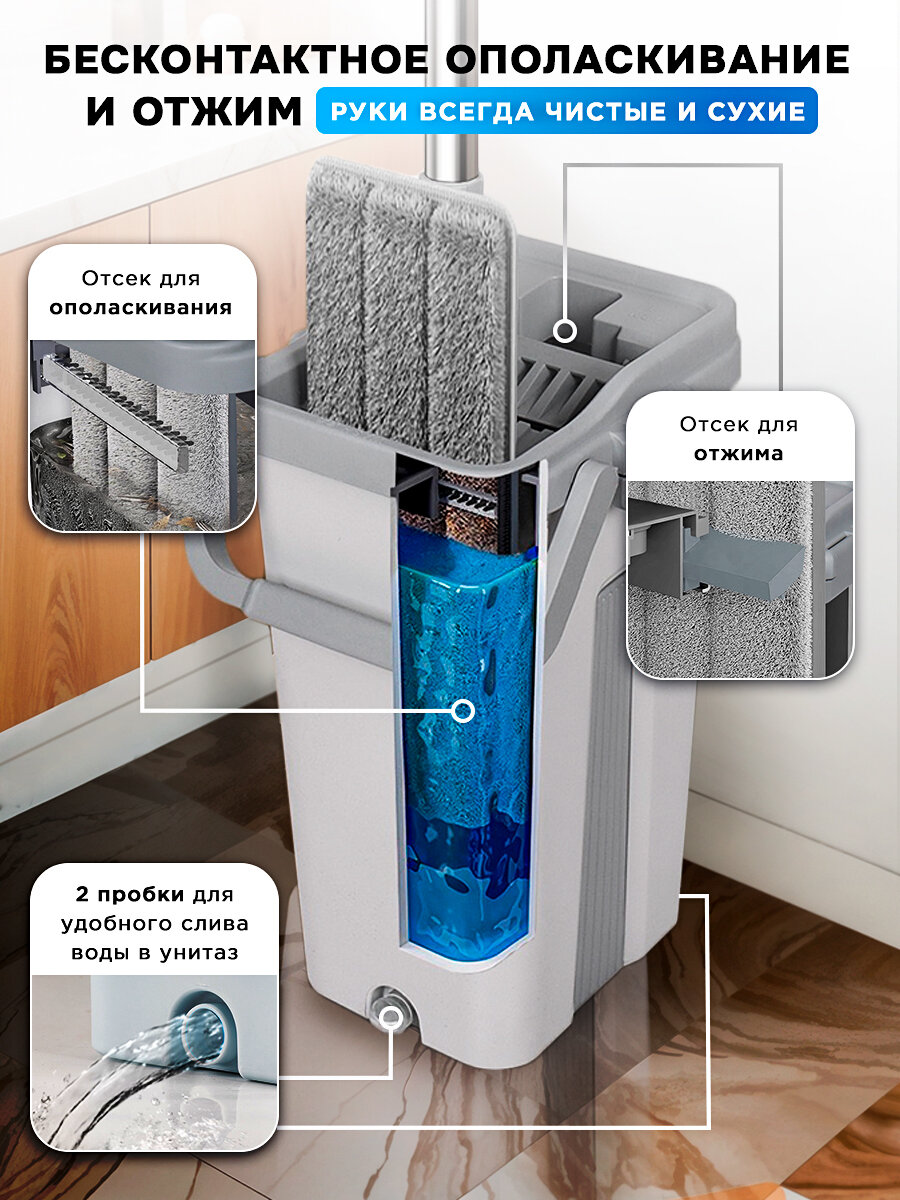 БЕСКОНТАКТНОЕ ОПОЛАСКИВАНИЕ И ОТЖИМ

РУКИ ВСЕГДА ЧИСТЫЕ И СУХИЕ

Отсек для ополаскивания

Отсек для отжима

2 пробки для удобного слива воды в унитаз