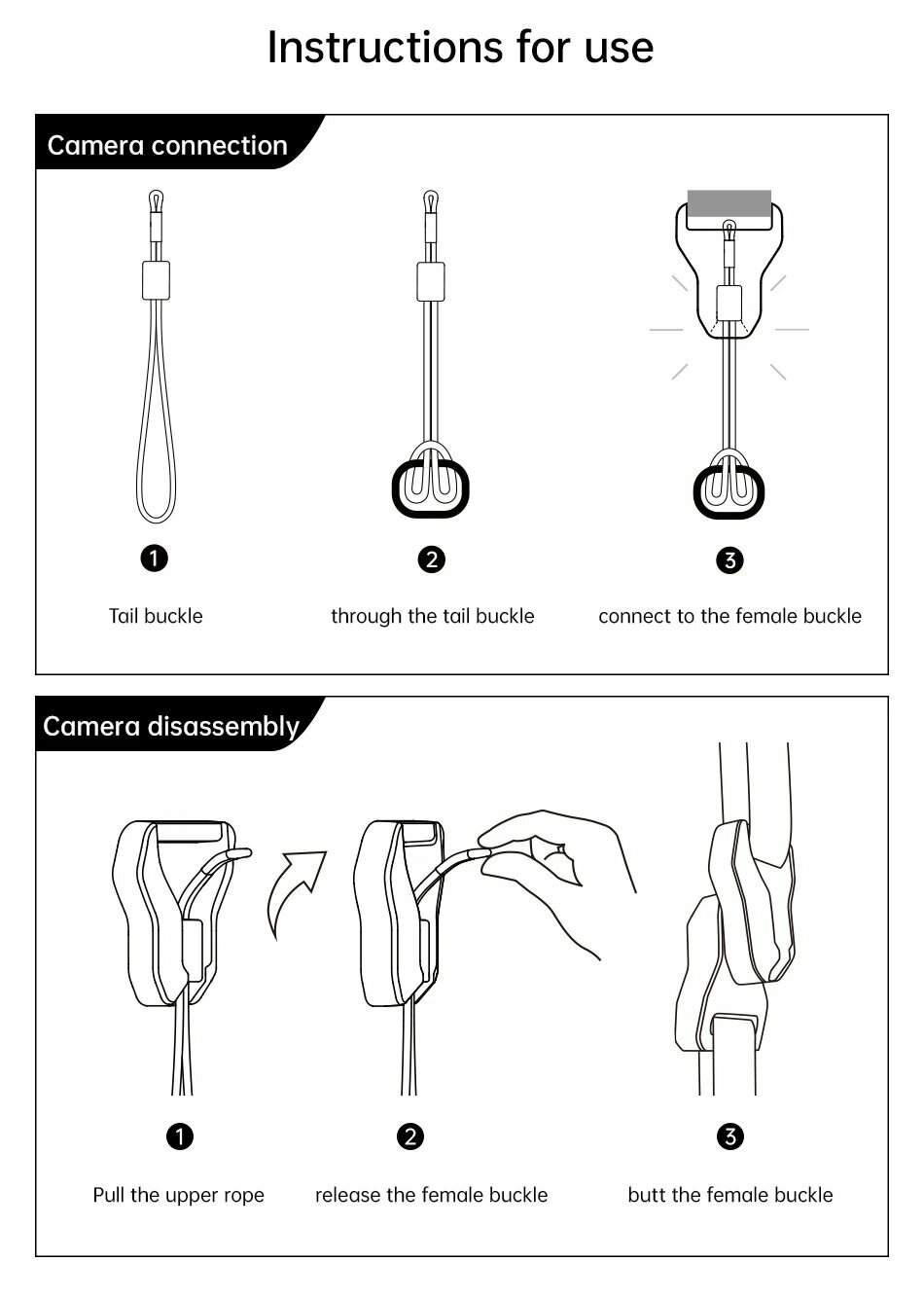 Instructions for use

Camera connection

1

Tail buckle

2

through the tail buckle

3

connect to the female buckle

Camera disassembly

1

Pull the upper rope

2

release the female buckle

3

butt the female buckle