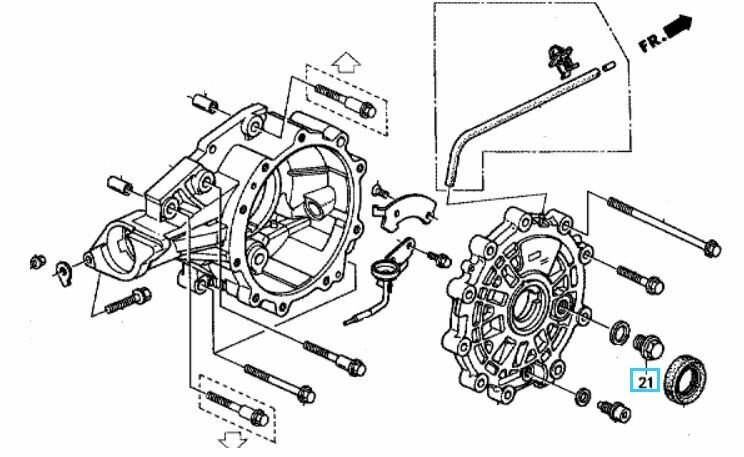 FR.

21