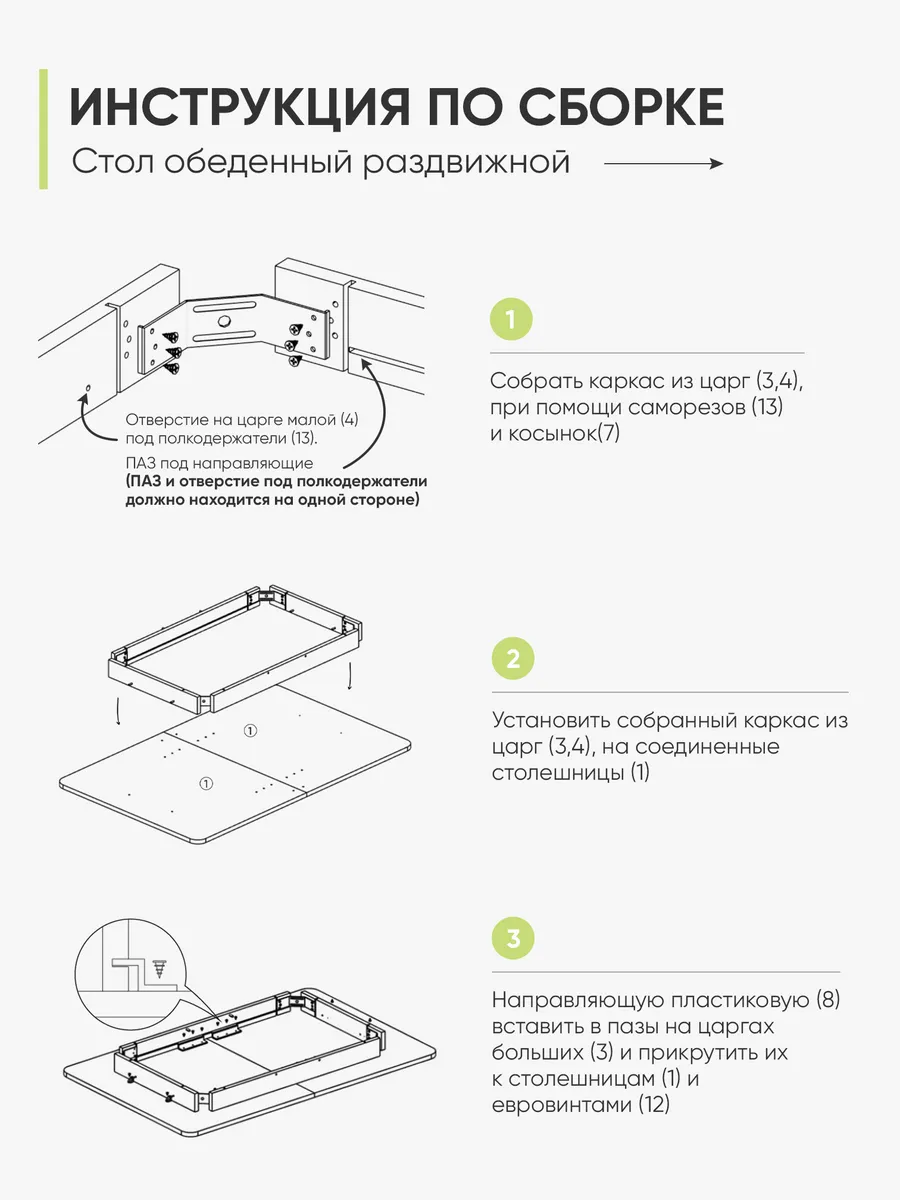 ИНСТРУКЦИЯ ПО СБОРКЕ

Стол обеденный раздвижной

Отверстие на царге малой (4) под полкодержатели (13).

ПАЗ под направляющие (ПАЗ и отверстие под полкодержатели должно находится на одной стороне)

1

Собрать каркас из царг (3,4), при помощи саморезов (13) и косынок(7)

①

①

2

Установить собранный каркас из царг (3,4), на соединенные столешницы (1)

3

Направляющую пластиковую (8) вставить в пазы на царгах больших (3) и прикрутить их к столешницам (1) и евровинтами (12)