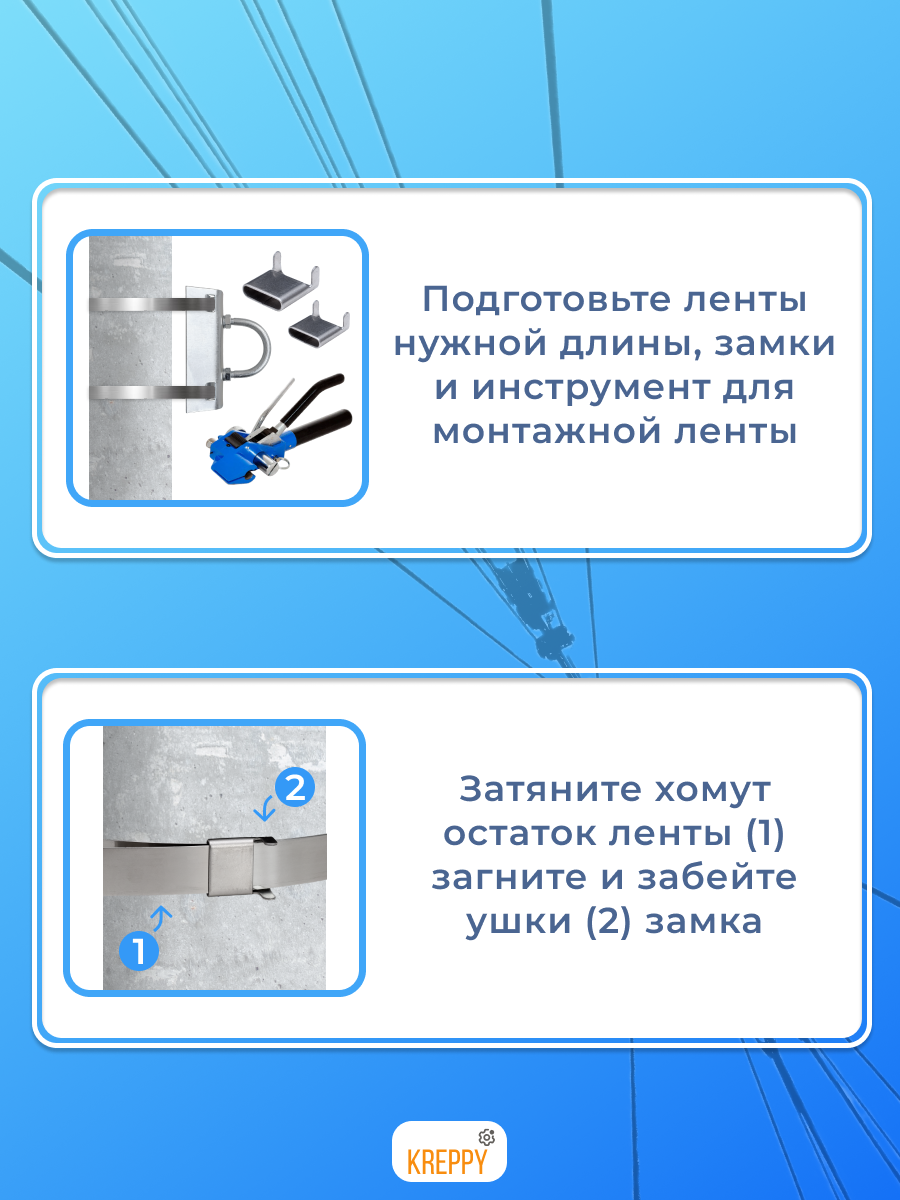 Подготовьте ленты нужной длины, замки и инструмент для монтажной ленты

2

1

Затяните хомут остаток ленты (1) загните и забейте ушки (2) замка

KREPPY