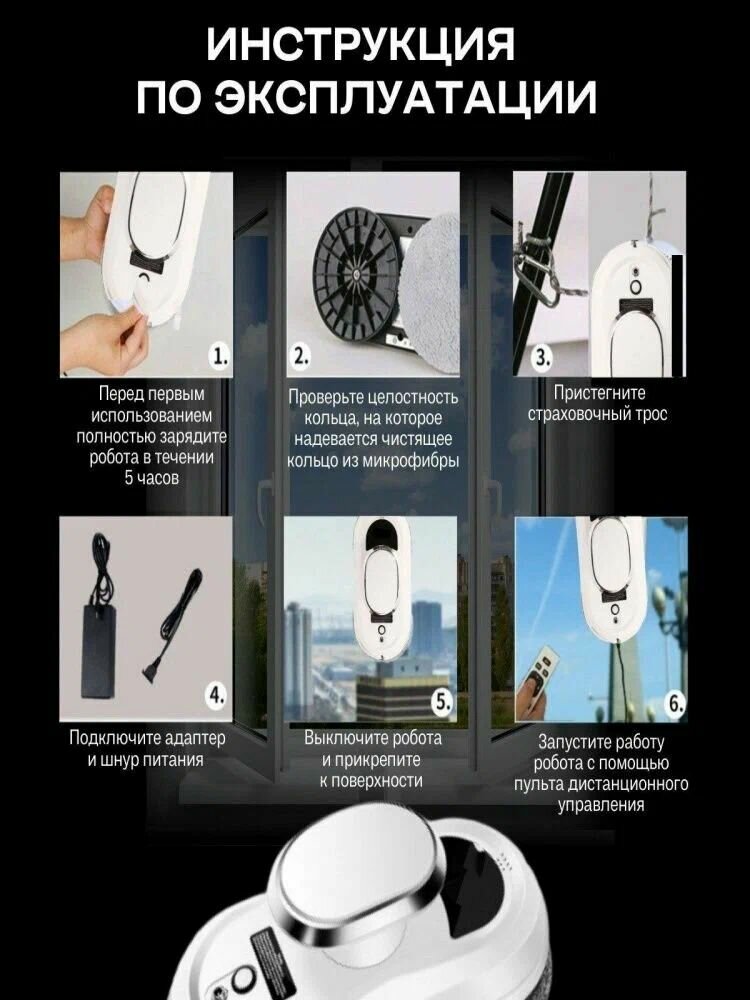 ИНСТРУКЦИЯ ПО ЭКСПЛУАТАЦИИ

1.
Перед первым использованием полностью зарядите робота в течении 5 часов

2.
Проверьте целостность кольца, на которое надевается чистящее кольцо из микрофибры

3.
Пристегните страховочный трос

4.
Подключите адаптер и шнур питания

5.
Выключите робота и прикрепите к поверхности

6.
Запустите работу робота с помощью пульта дистанционного управления