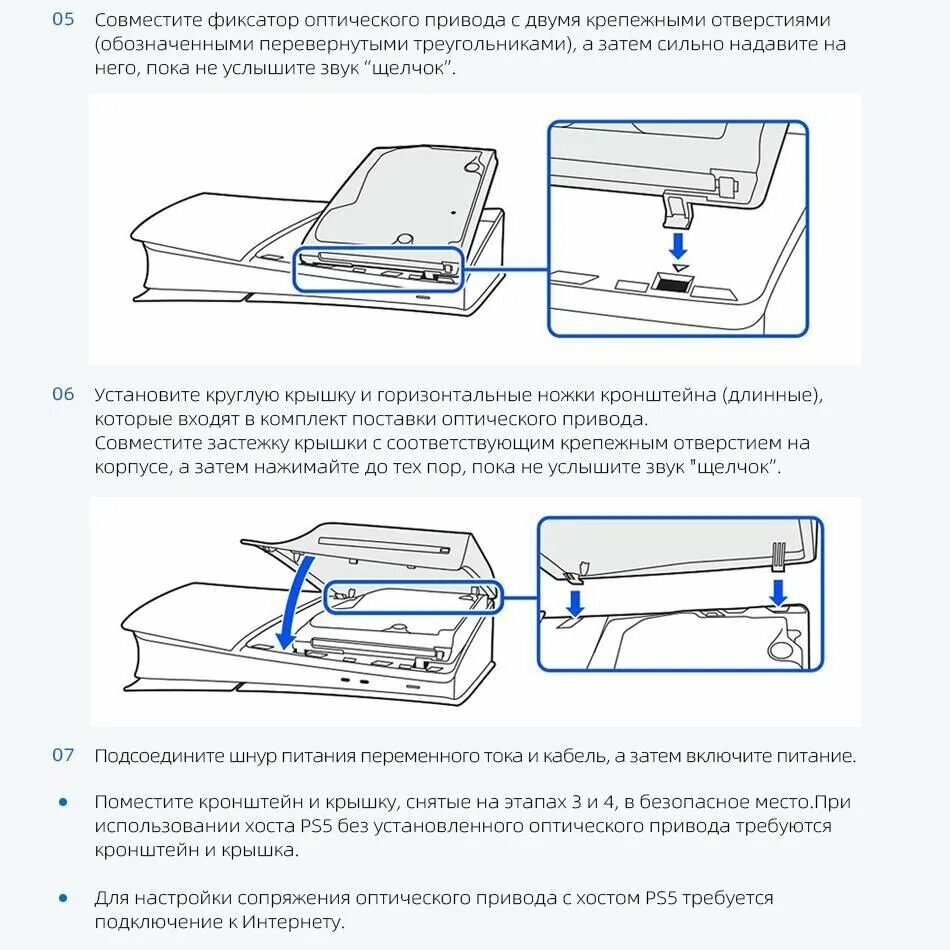 05 Совместите фиксатор оптического привода с двумя крепежными отверстиями (обозначенными перевернутыми треугольниками), а затем сильно надавите на него, пока не услышите звук “щелчок”.

06 Установите круглую крышку и горизонтальные ножки кронштейна (длинные), которые входят в комплект поставки оптического привода.
Совместите застежку крышки с соответствующим крепежным отверстием на корпусе, а затем нажимайте до тех пор, пока не услышите звук "щелчок".

07 Подсоедините шнур питания переменного тока и кабель, а затем включите питание.

• Поместите кронштейн и крышку, снятые на этапах 3 и 4, в безопасное место.При использовании хоста PS5 без установленного оптического привода требуются кронштейн и крышка.

• Для настройки сопряжения оптического привода с хостом PS5 требуется подключение к Интернету.