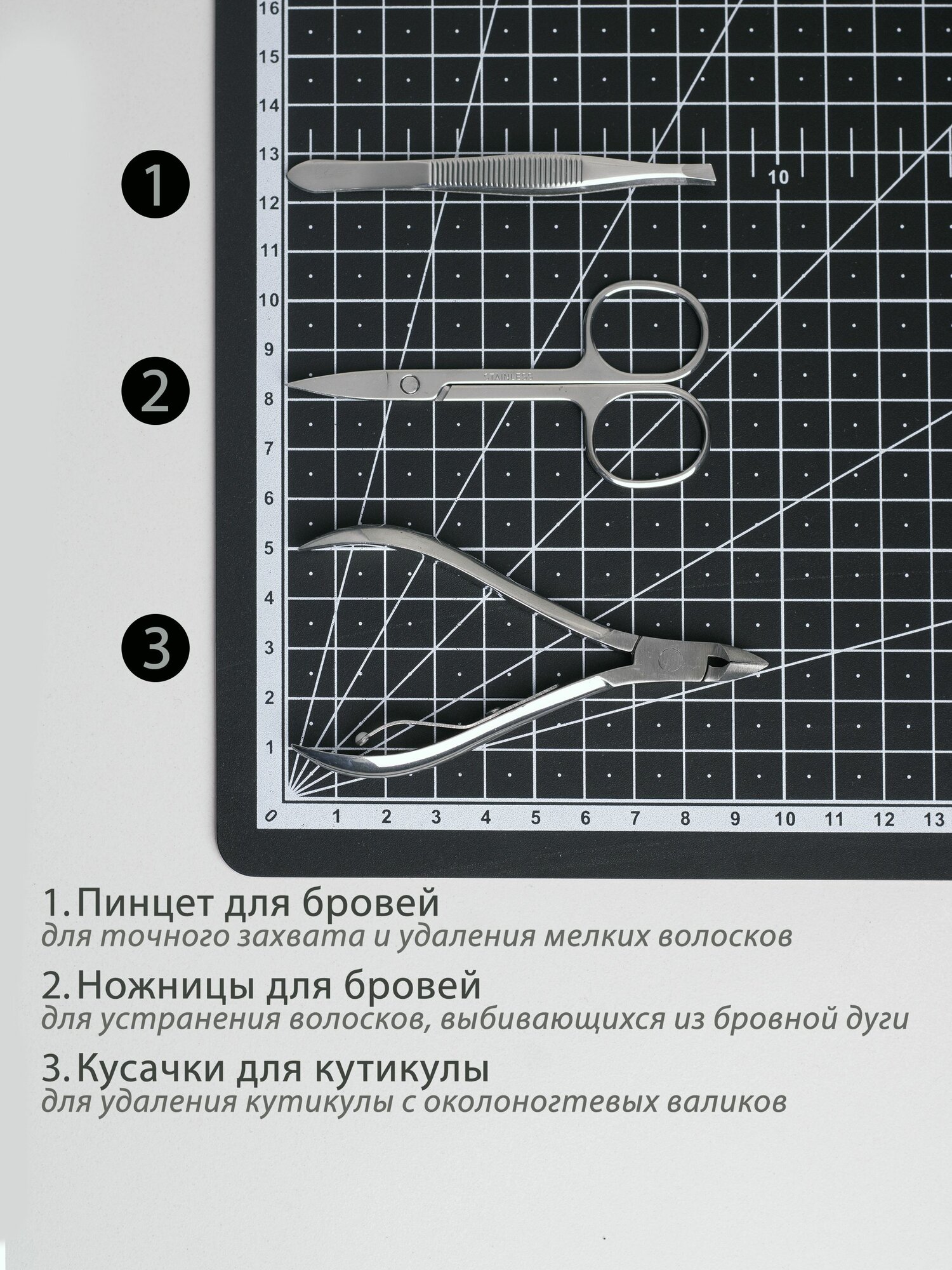 16
15
14
13
12
11
10
9
8
7
6
5
4
3
2
1
0

1

10

2

STAINLESS

3

1 2 3 4 5 6 7 8 9 10 11 12 13

1. Пинцет для бровей
для точного захвата и удаления мелких волосков

2. Ножницы для бровей
для устранения волосков, выбивающихся из бровной дуги

3. Кусачки для кутикулы
для удаления кутикулы с околоногтевых валиков