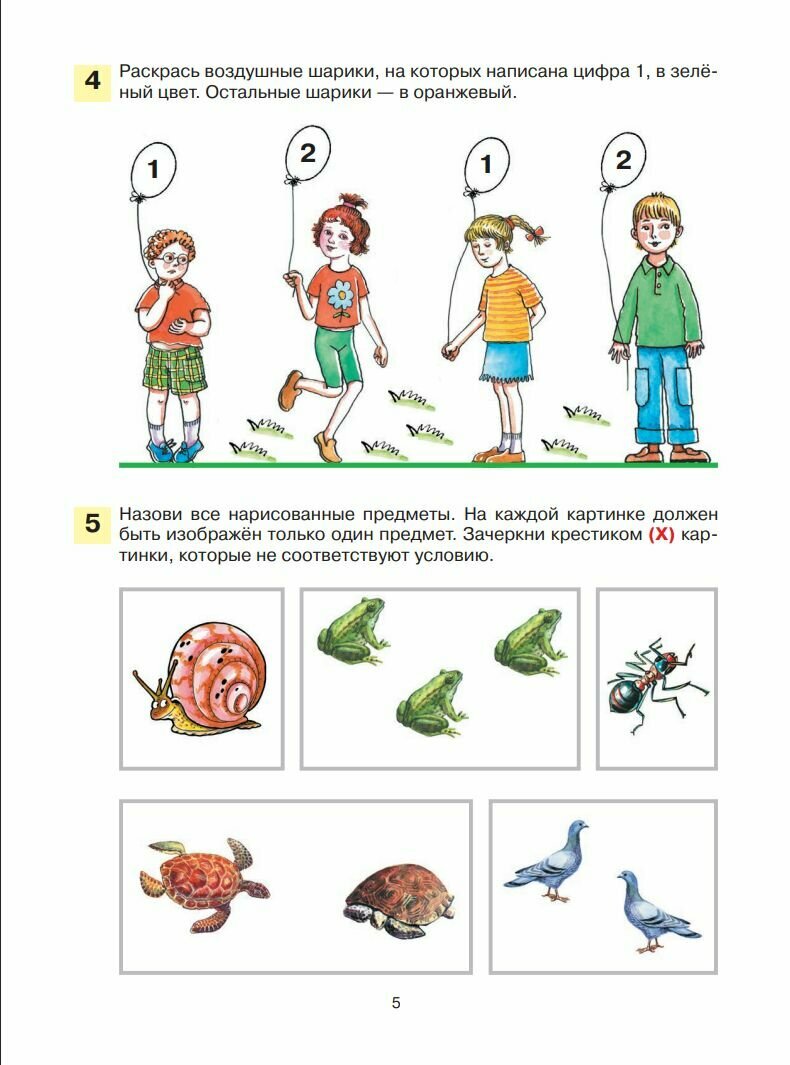 4 Раскрась воздушные шарики, на которых написана цифра 1, в зелёный цвет. Остальные шарики — в оранжевый.

1

2

1

2

5 Назови все нарисованные предметы. На каждой картинке должен быть изображён только один предмет. Зачеркни крестиком (X) картинки, которые не соответствуют условию.

5