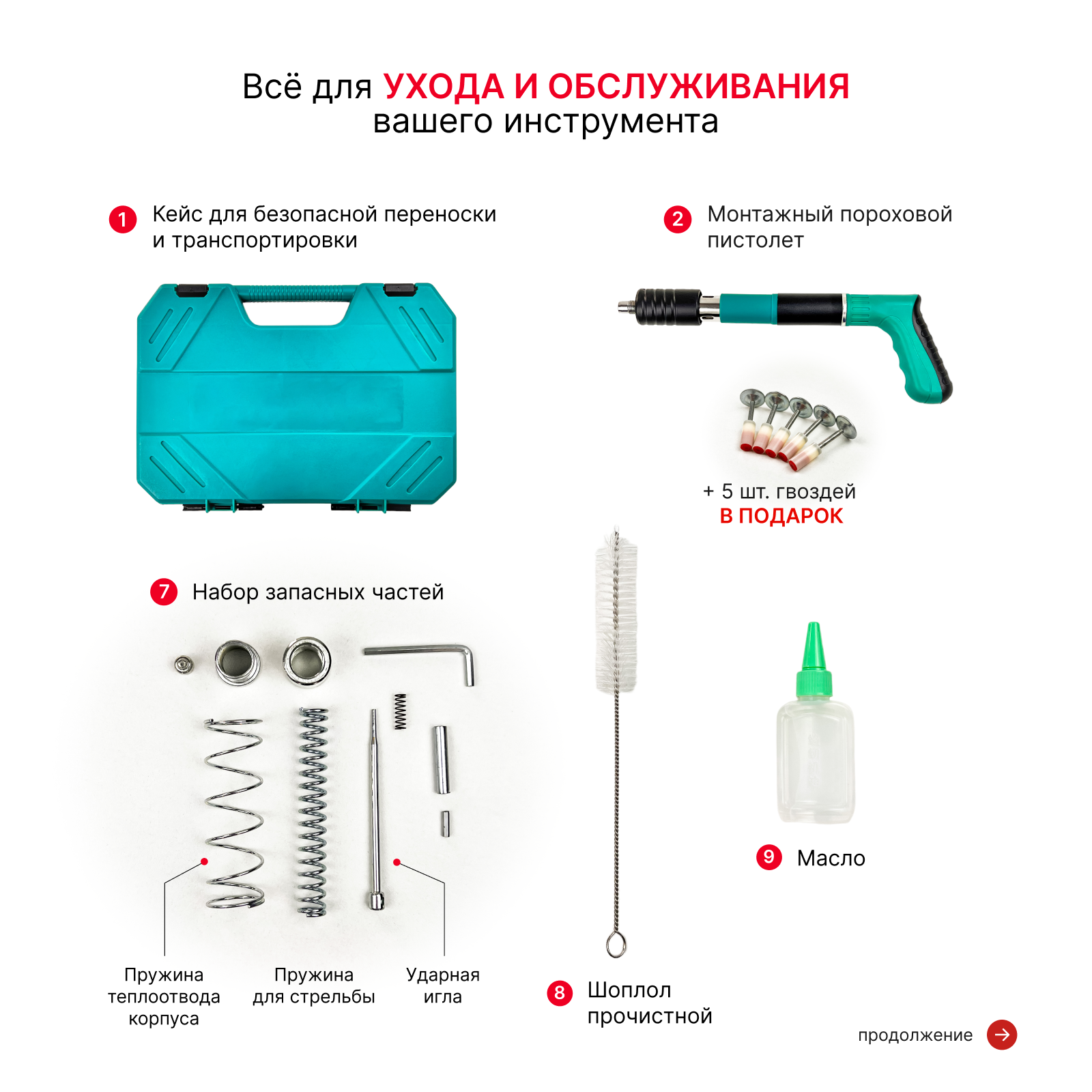 Всё для УХОДА И ОБСЛУЖИВАНИЯ вашего инструмента

1 Кейс для безопасной переноски и транспортировки

2 Монтажный пороховой пистолет

+ 5 шт. гвоздей
В ПОДАРОК

7 Набор запасных частей

Пружина теплоотвода корпуса

Пружина для стрельбы

Ударная игла

8 Шоплол прочистной

9 Масло

продолжение