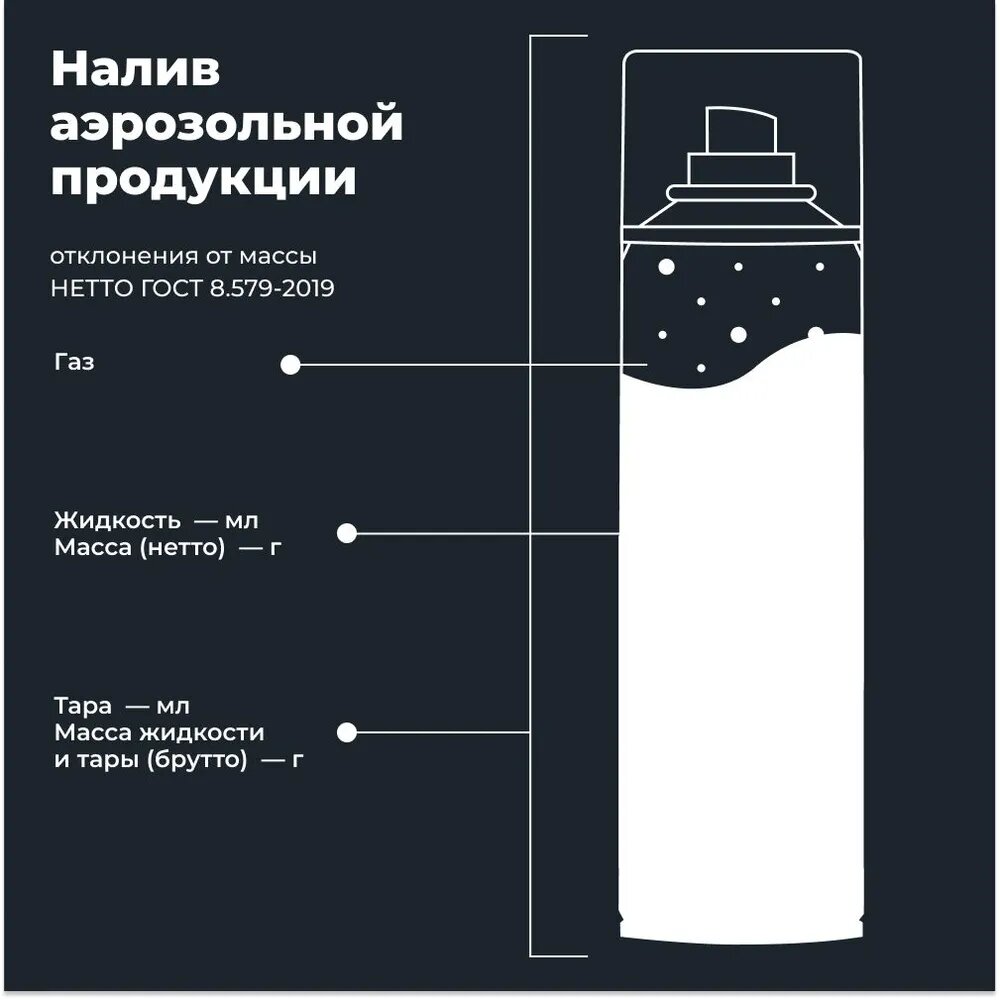 Налив аэрозольной продукции

отклонения от массы НЕТТО ГОСТ 8.579-2019

Газ

Жидкость — мл
Масса (нетто) — г

Тара — мл
Масса жидкости и тары (брутто) — г