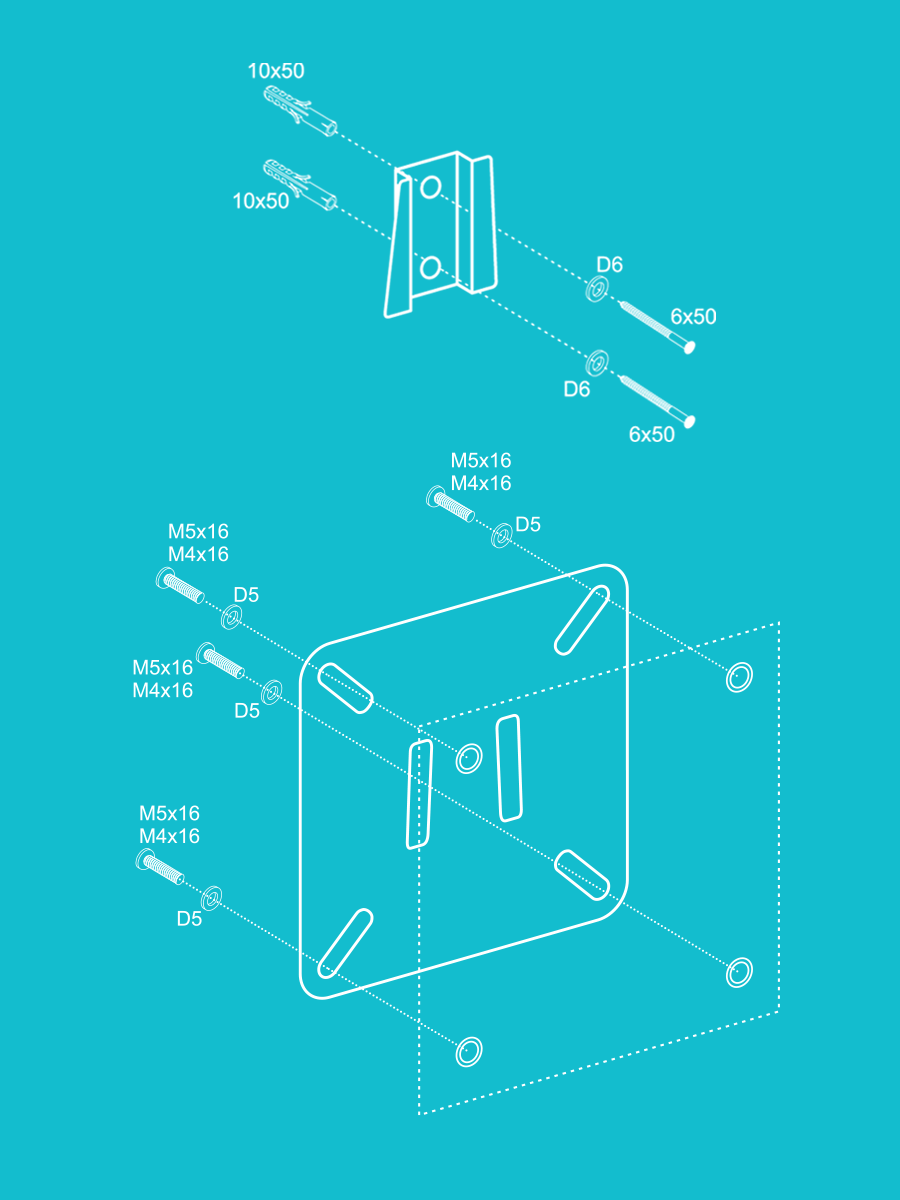 10x50

10x50

D6

6x50

D6

6x50

M5x16
M4x16

D5

M5x16
M4x16

D5

M5x16
M4x16

D5

M5x16
M4x16

D5