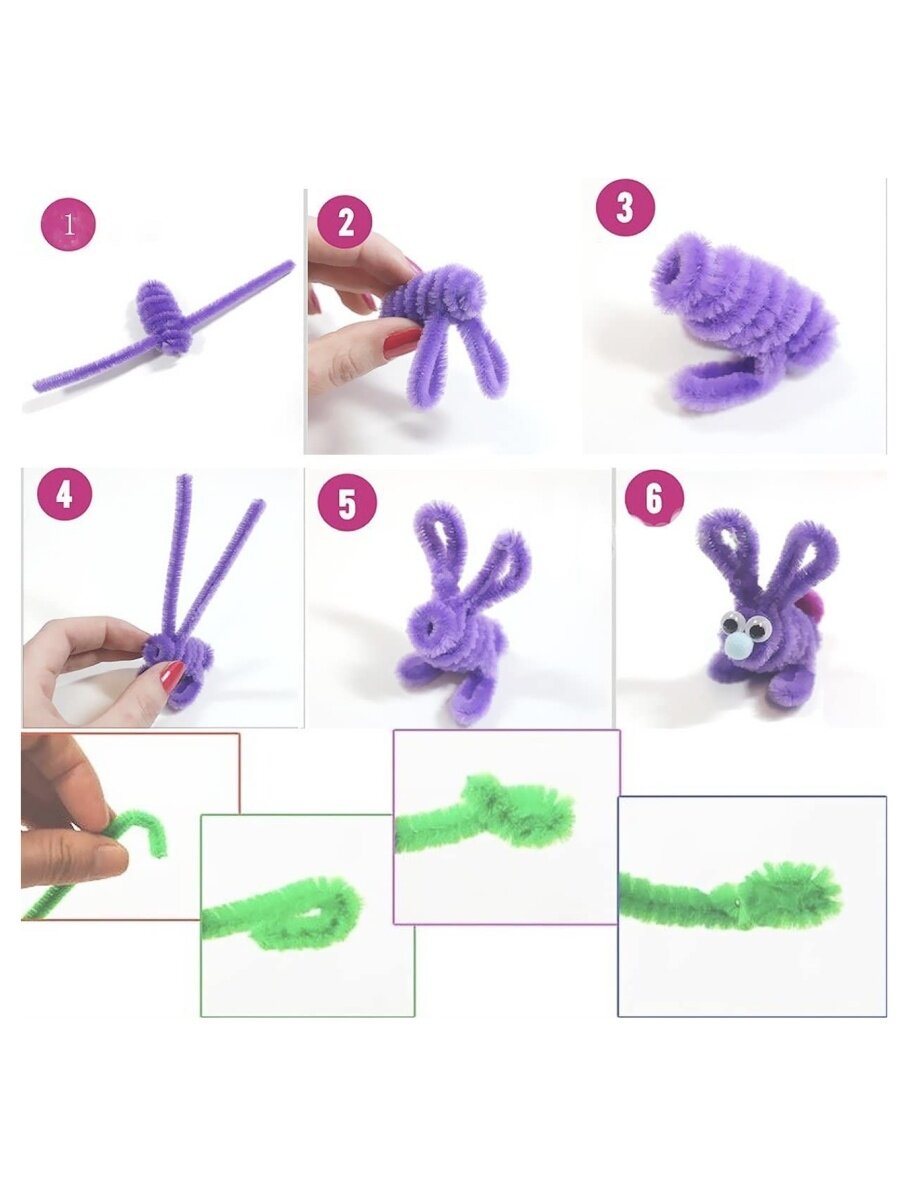 1

2

3

4

5

6