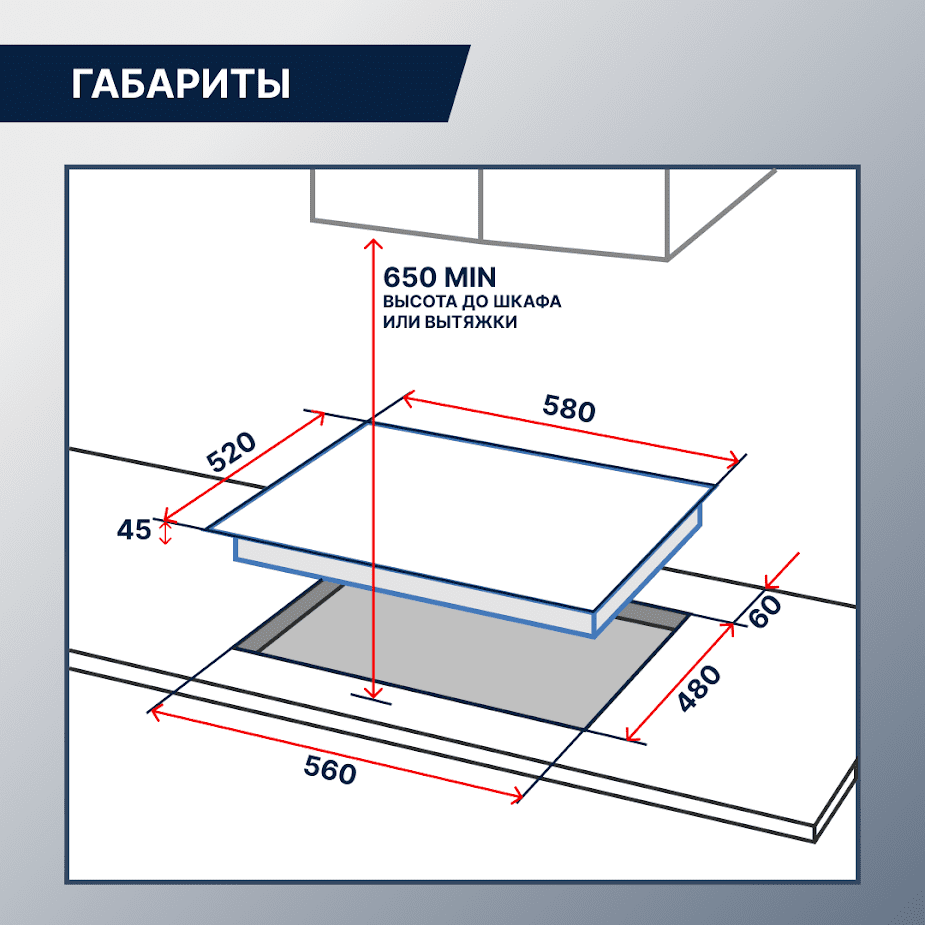 ГАБАРИТЫ

650 MIN
ВЫСОТА ДО ШКАФА
ИЛИ ВЫТЯЖКИ

580

520

45

60

480

560