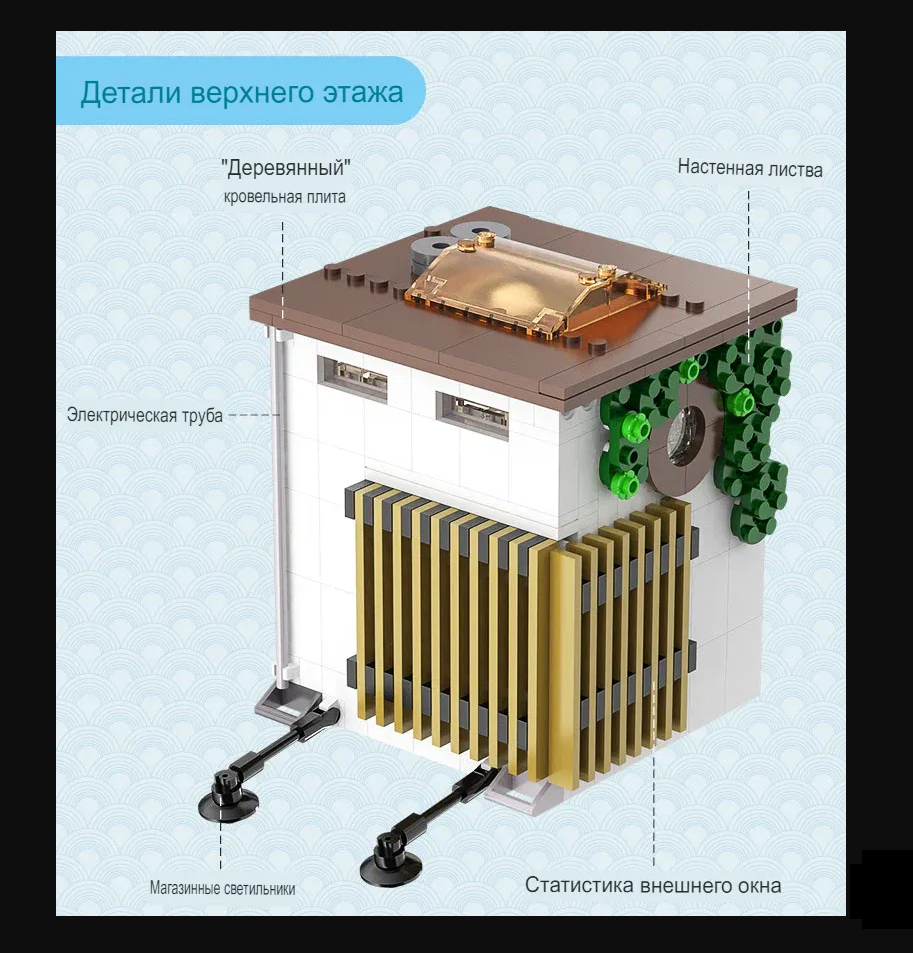 Детали верхнего этажа

"Деревянный"
кровельная плита

Настенная листва

Электрическая труба

Магазинные светильники

Статистика внешнего окна