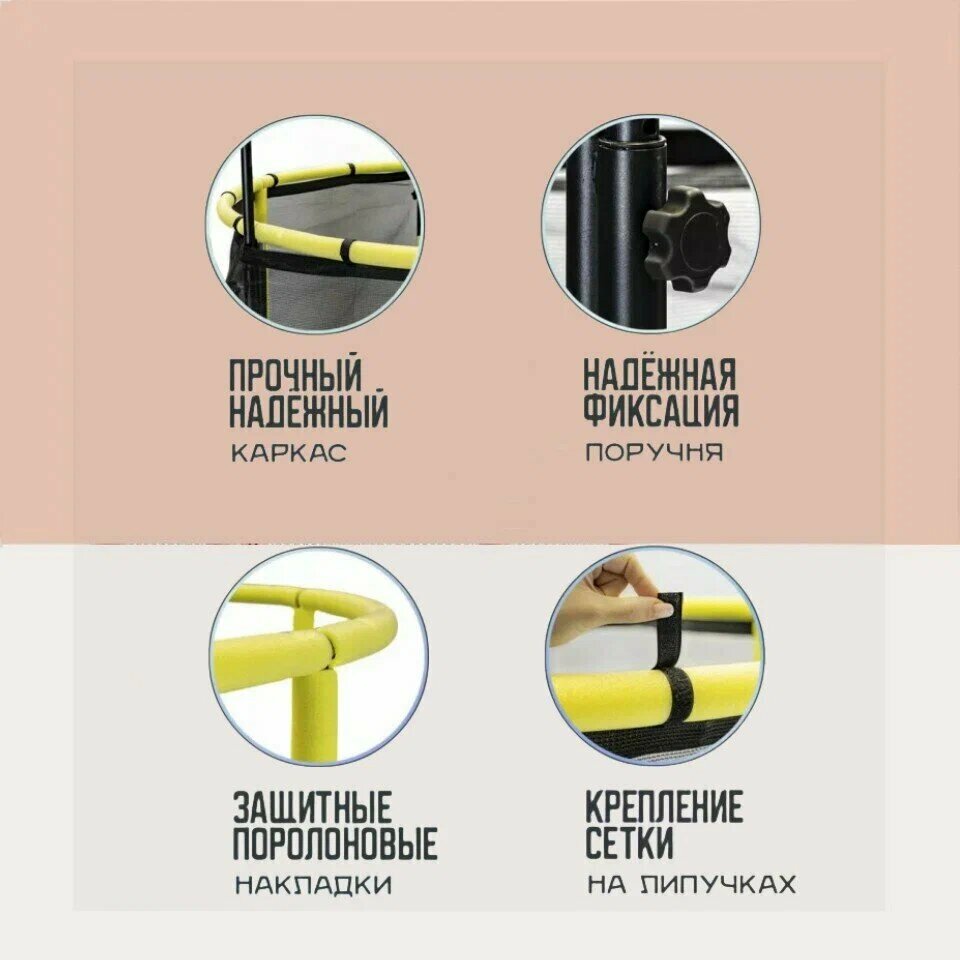 ПРОЧНЫЙ НАДЁЖНЫЙ
КАРКАС

НАДЁЖНАЯ ФИКСАЦИЯ
ПОРУЧНЯ

ЗАЩИТНЫЕ ПОРОЛОНОВЫЕ
НАКЛАДКИ

КРЕПЛЕНИЕ СЕТКИ
НА ЛИПУЧКАХ