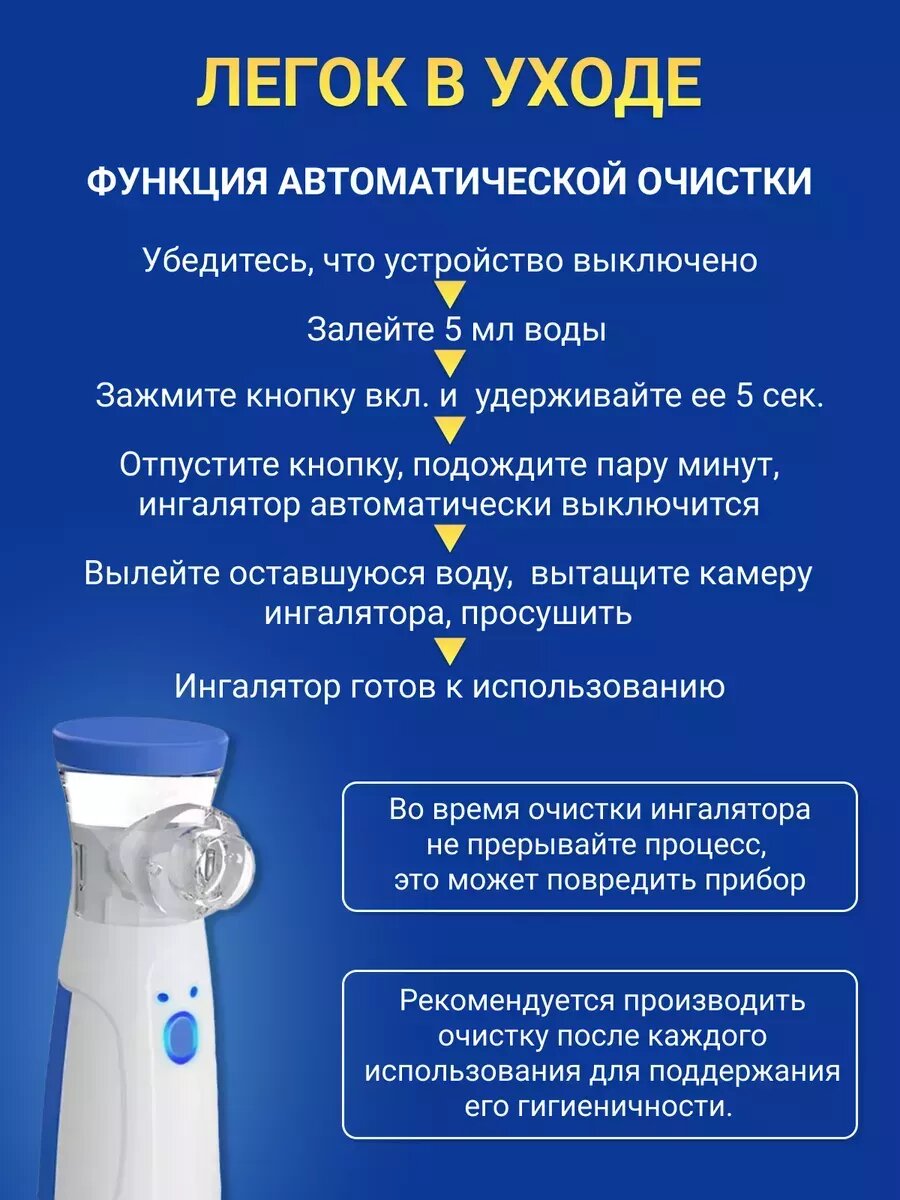 ЛЕГОК В УХОДЕ

ФУНКЦИЯ АВТОМАТИЧЕСКОЙ ОЧИСТКИ

Убедитесь, что устройство выключено

Залейте 5 мл воды

Зажмите кнопку вкл. и удерживайте ее 5 сек.

Отпустите кнопку, подождите пару минут, ингалятор автоматически выключится

Вылейте оставшуюся воду, вытащите камеру ингалятора, просушить

Ингалятор готов к использованию

Во время очистки ингалятора не прерывайте процесс, это может повредить прибор

Рекомендуется производить очистку после каждого использования для поддержания его гигиеничности.