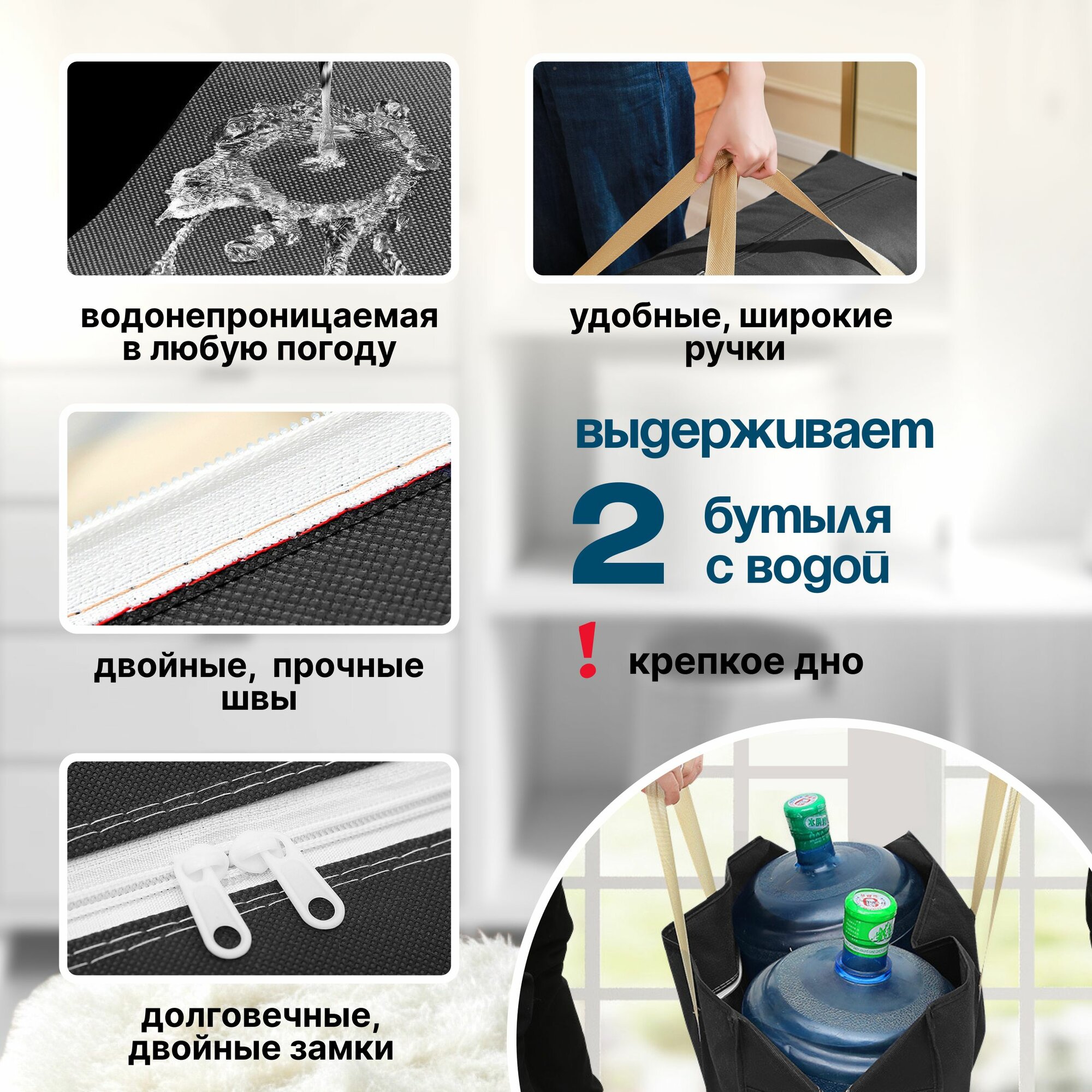 водонепроницаемая в любую погоду

удобные, широкие ручки

двойные, прочные швы

выдерживает
2 бутыля с водой

! крепкое дно

долговечные, двойные замки