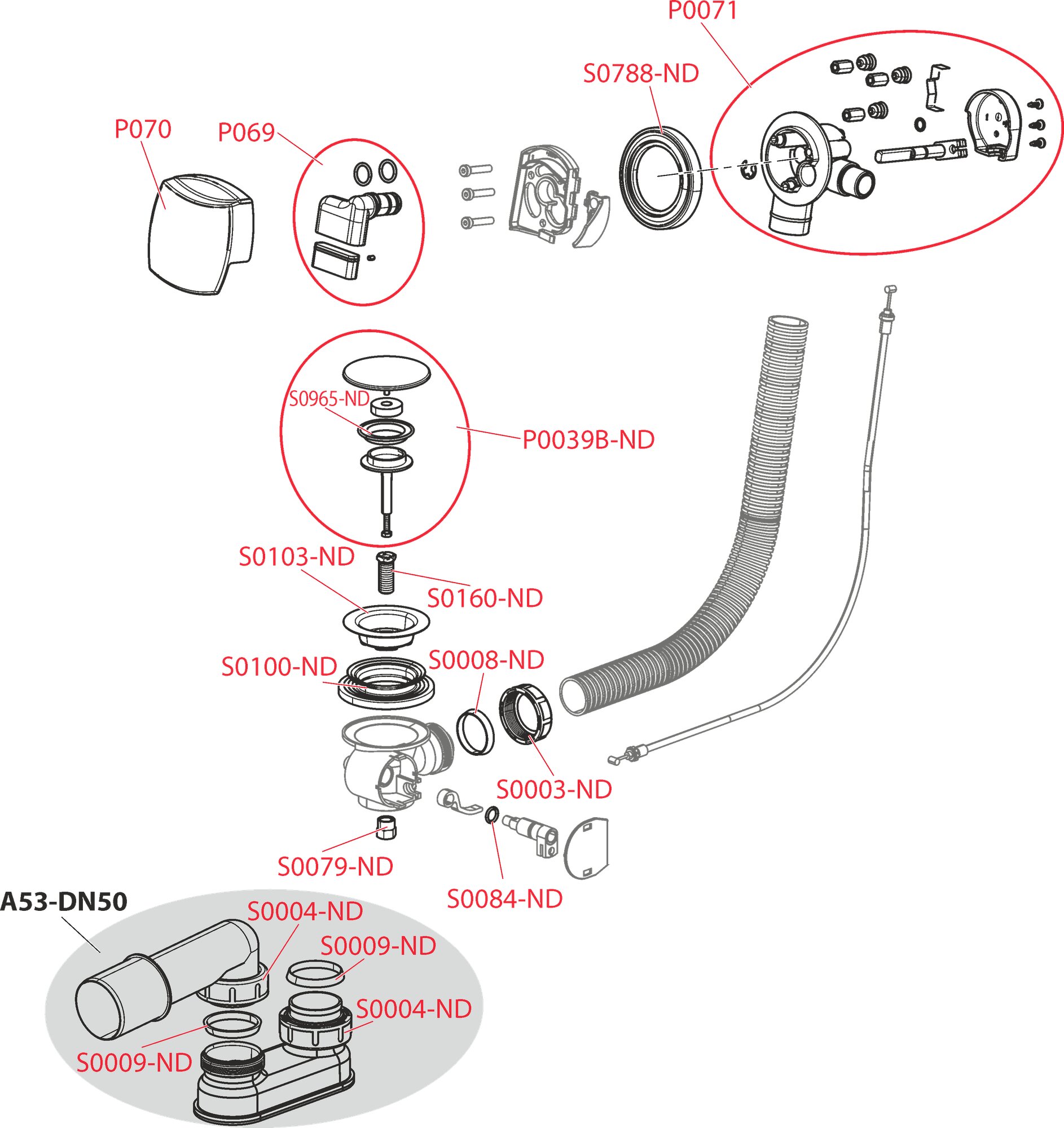 P0071

S0788-ND

P070

P069

S0965-ND

P0039B-ND

S0103-ND

S0160-ND

S0100-ND

S0008-ND

S0003-ND

S0079-ND

S0084-ND

A53-DN50

S0004-ND

S0009-ND

S0004-ND

S0009-ND