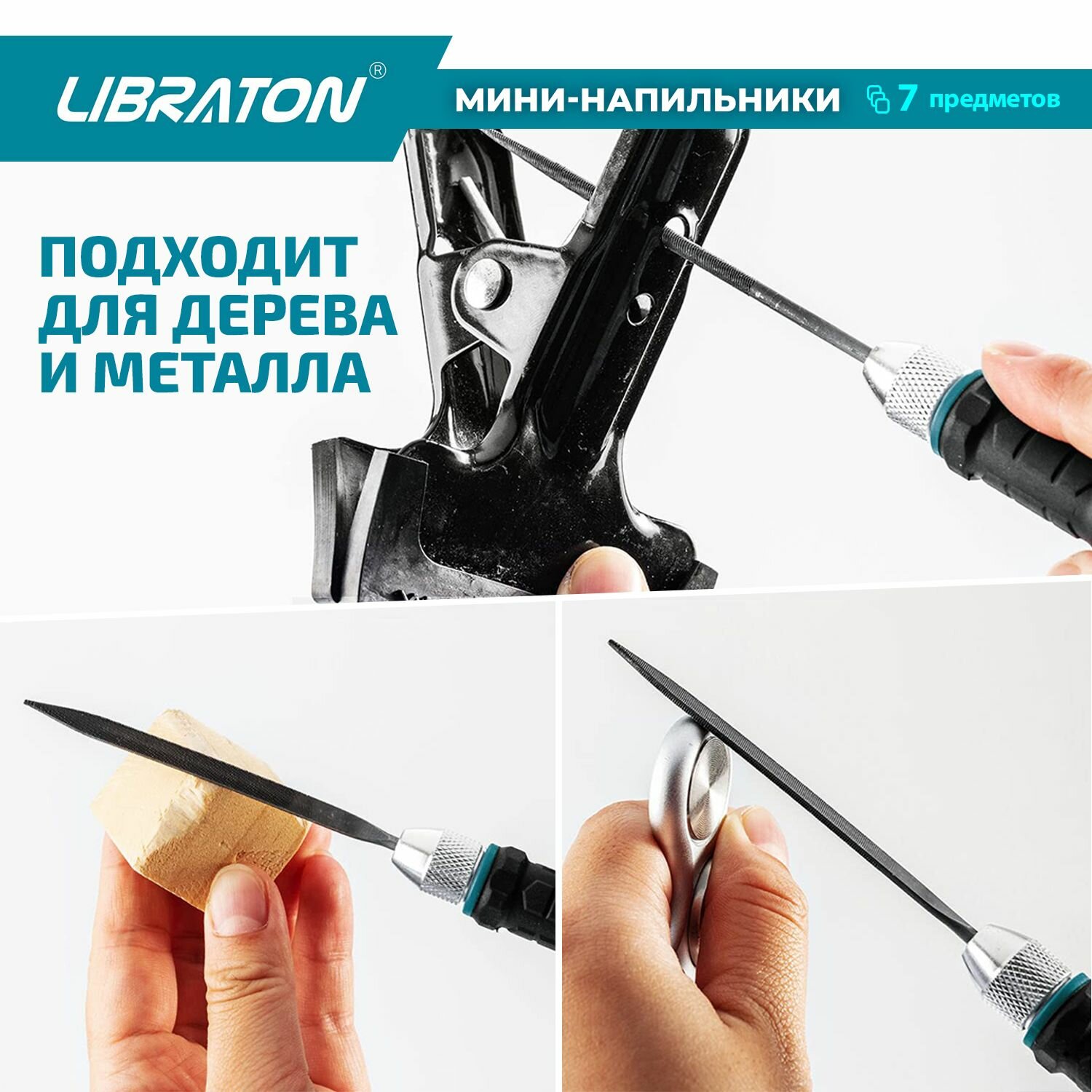 LIBRATON®

МИНИ-НАПИЛЬНИКИ

7 предметов

ПОДХОДИТ ДЛЯ ДЕРЕВА И МЕТАЛЛА