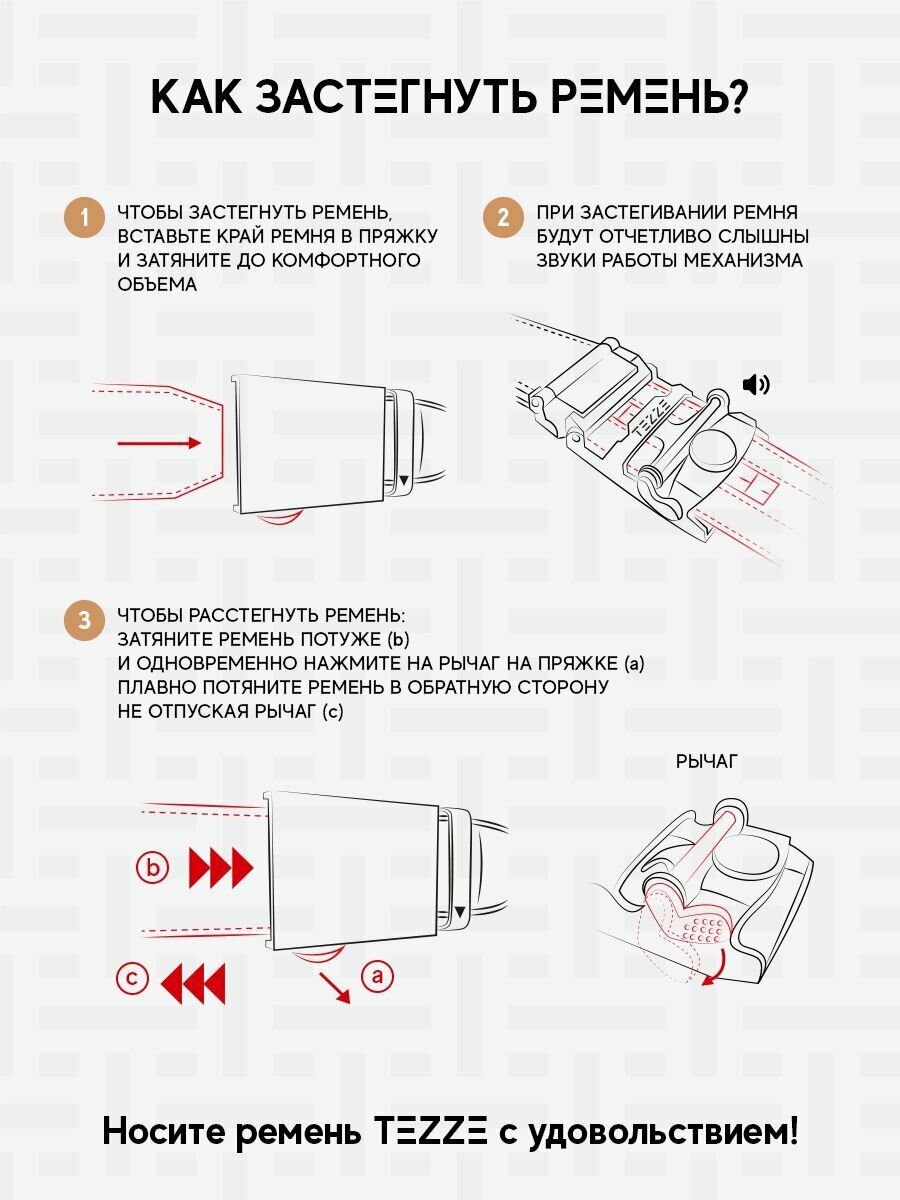 КАК ЗАСТЕГНУТЬ РЕМЕНЬ?

1 ЧТОБЫ ЗАСТЕГНУТЬ РЕМЕНЬ, ВСТАВЬТЕ КРАЙ РЕМНЯ В ПРЯЖКУ И ЗАТЯНИТЕ ДО КОМФОРТНОГО ОБЪЕМА

2 ПРИ ЗАСТЕГИВАНИИ РЕМНЯ БУДУТ ОТЧЕТЛИВО СЛЫШНЫ ЗВУКИ РАБОТЫ МЕХАНИЗМА

TEZZE

3 ЧТОБЫ РАССТЕГНУТЬ РЕМЕНЬ: ЗАТЯНИТЕ РЕМЕНЬ ПОТУЖЕ (b) И ОДНОВРЕМЕННО НАЖМИТЕ НА РЫЧАГ НА ПРЯЖКЕ (a) ПЛАВНО ПОТЯНИТЕ РЕМЕНЬ В ОБРАТНУЮ СТОРОНУ НЕ ОТПУСКАЯ РЫЧАГ (c)

РЫЧАГ

b

c

a

Носите ремень TEZZE с удовольствием!