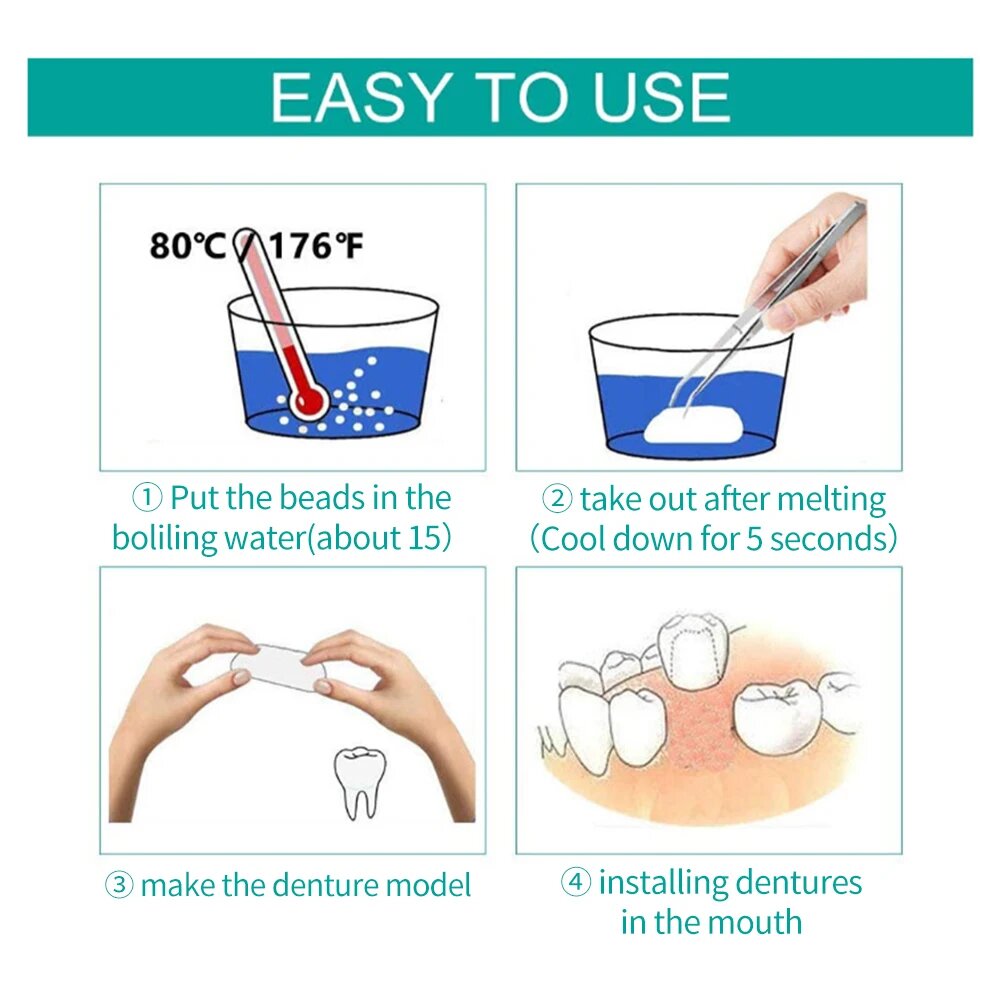 EASY TO USE

80℃ / 176℉

① Put the beads in the boliling water(about 15)

② take out after melting (Cool down for 5 seconds)

③ make the denture model

④ installing dentures in the mouth