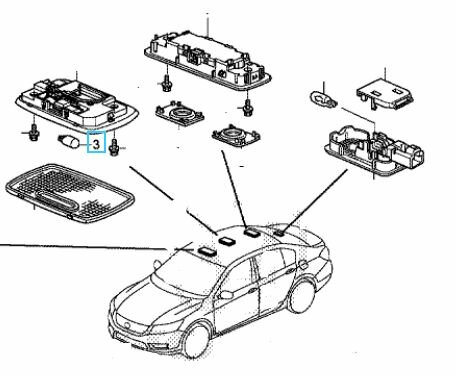 3