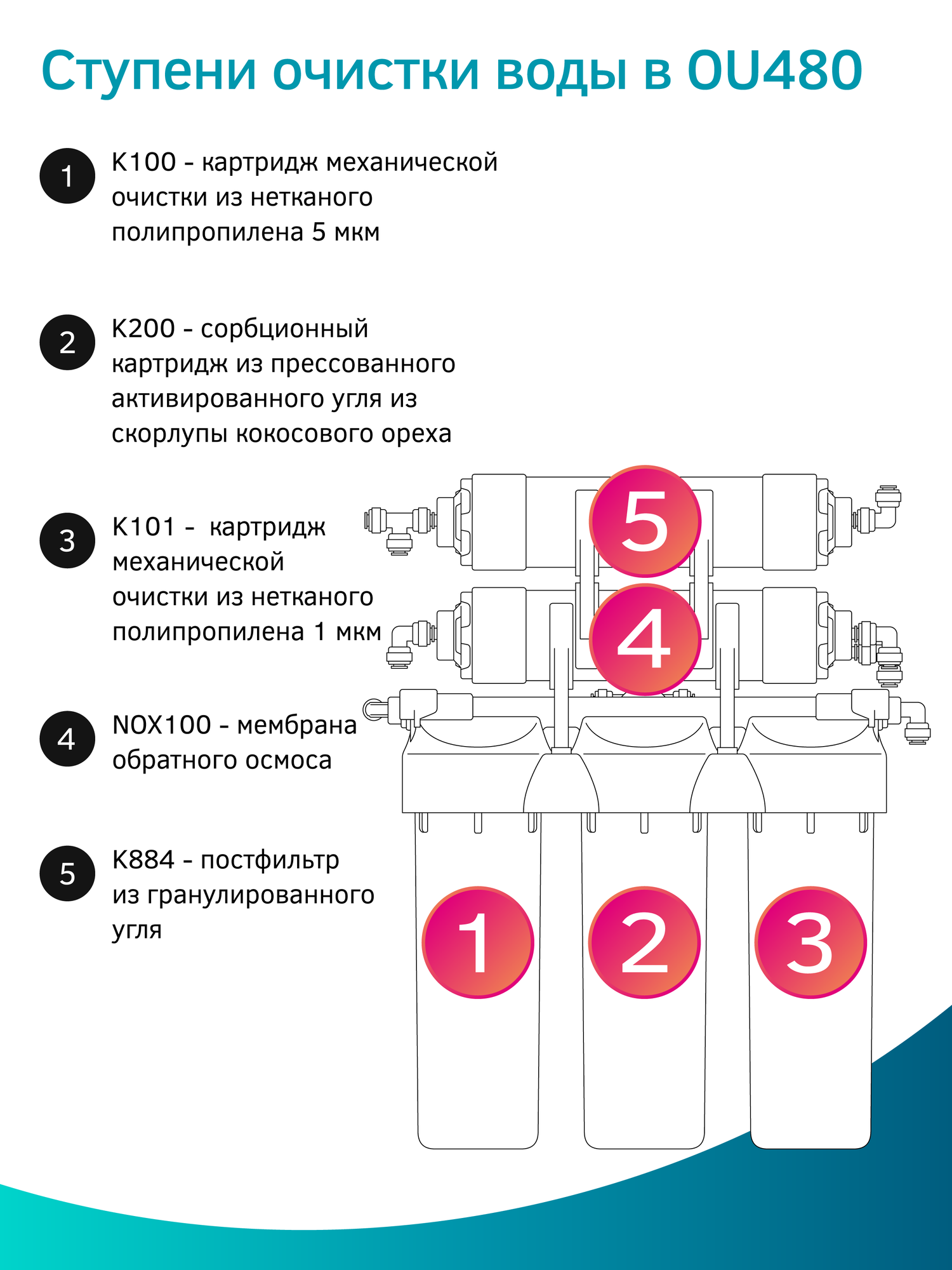 Ступени очистки воды в OU480

1 K100 - картридж механической очистки из нетканого полипропилена 5 мкм

2 K200 - сорбционный картридж из прессованного активированного угля из скорлупы кокосового ореха

3 K101 - картридж механической очистки из нетканого полипропилена 1 мкм

4 NOX100 - мембрана обратного осмоса

5 K884 - постфильтр из гранулированного угля

5
4
1
2
3