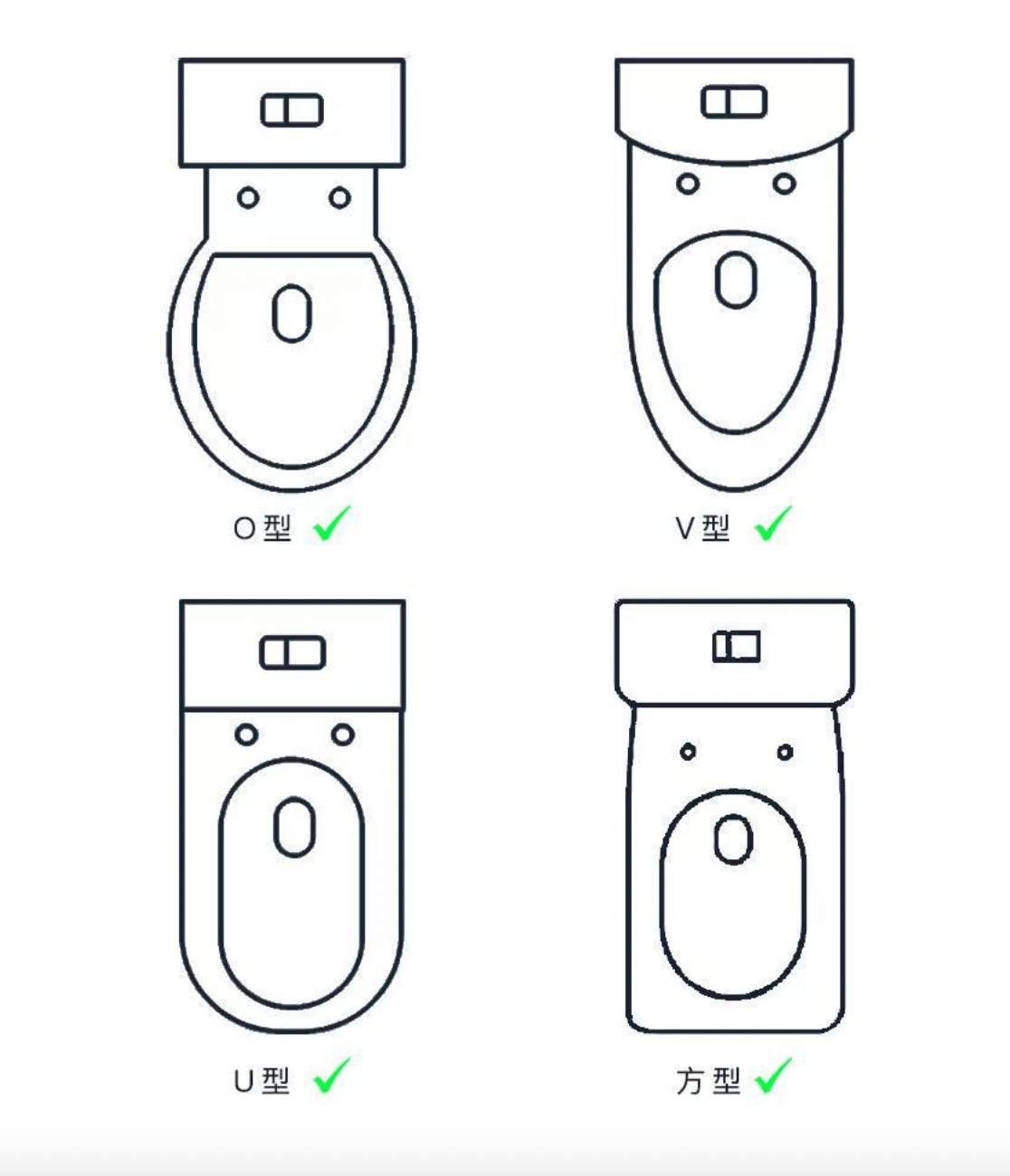 O型 ✓

V型 ✓

U型 ✓

方型 ✓