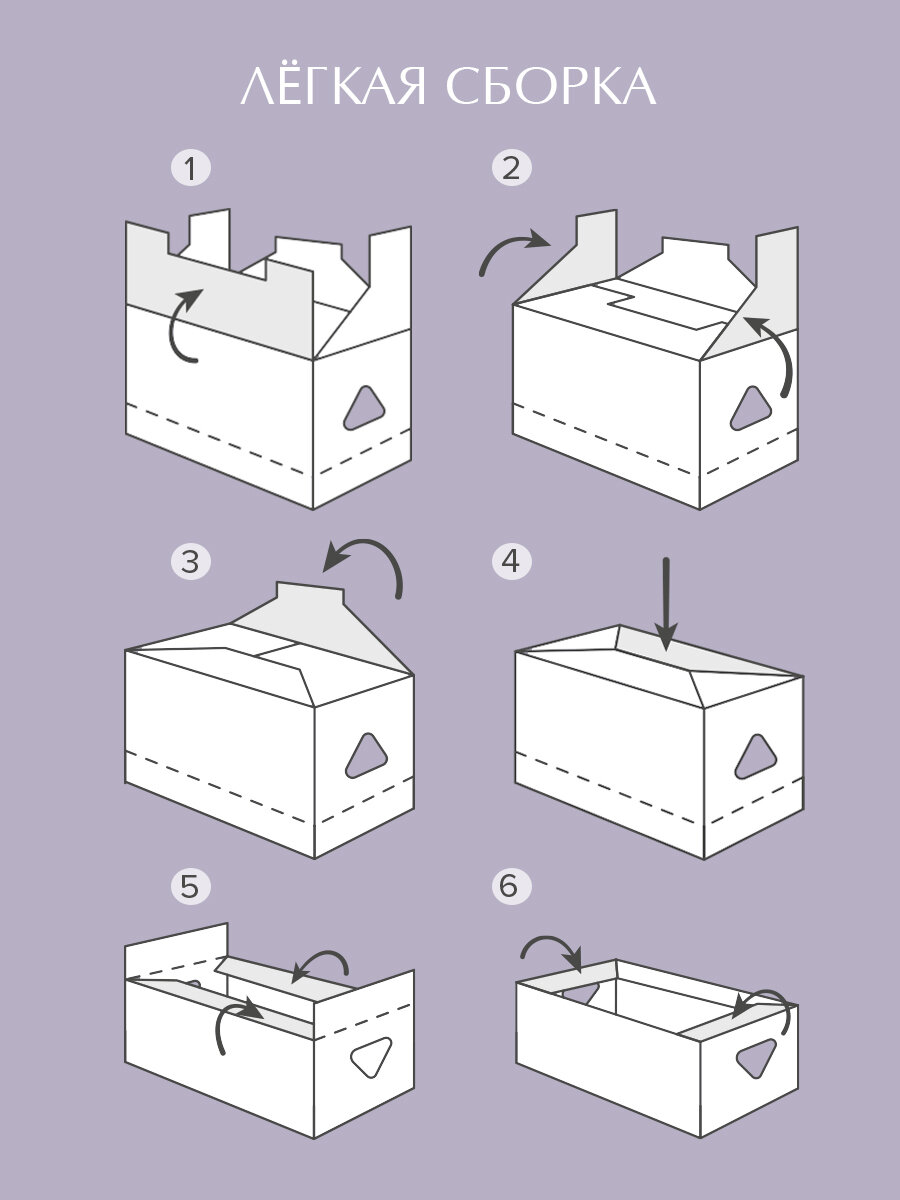 ЛЁГКАЯ СБОРКА

1

2

3

4

5

6