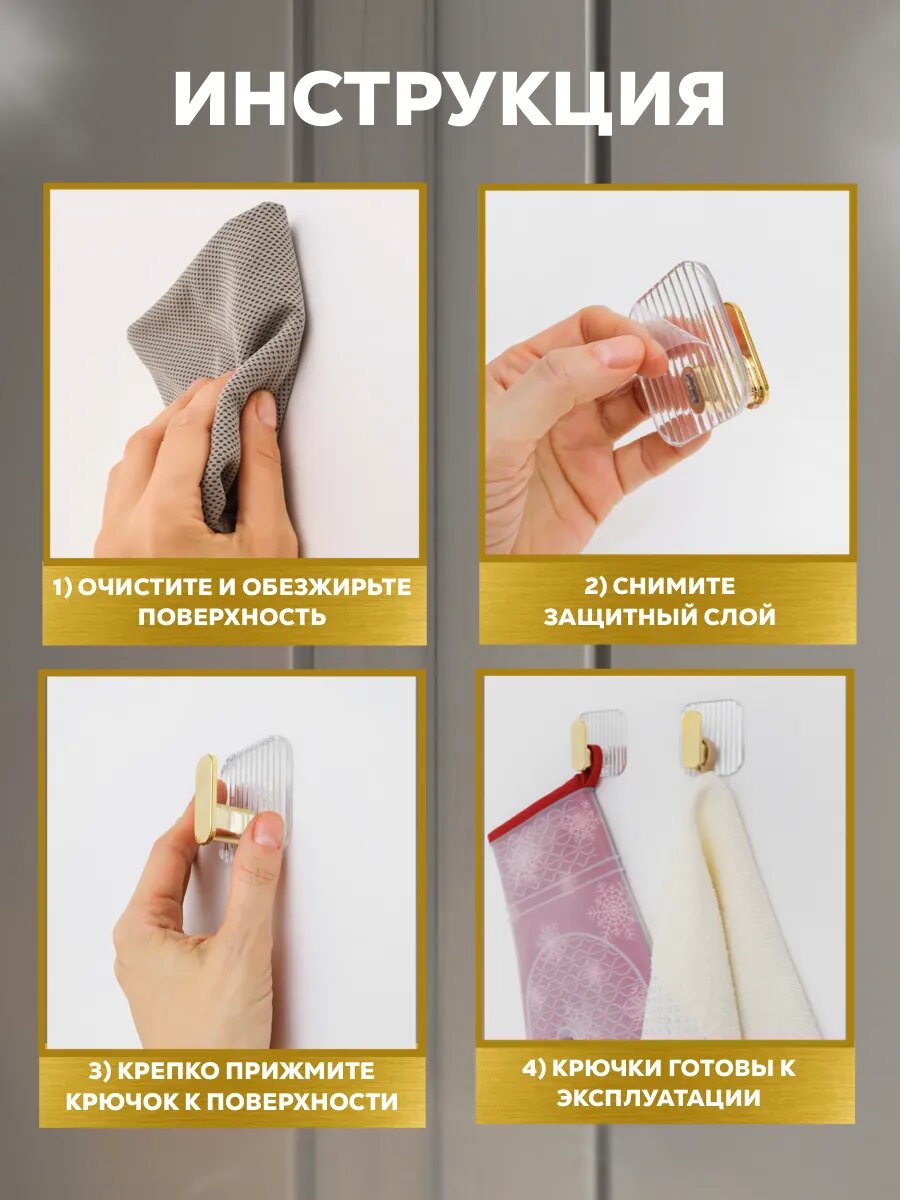 ИНСТРУКЦИЯ

1) ОЧИСТИТЕ И ОБЕЗЖИРЬТЕ ПОВЕРХНОСТЬ

2) СНИМИТЕ ЗАЩИТНЫЙ СЛОЙ

3) КРЕПКО ПРИЖМИТЕ КРЮЧОК К ПОВЕРХНОСТИ

4) КРЮЧКИ ГОТОВЫ К ЭКСПЛУАТАЦИИ