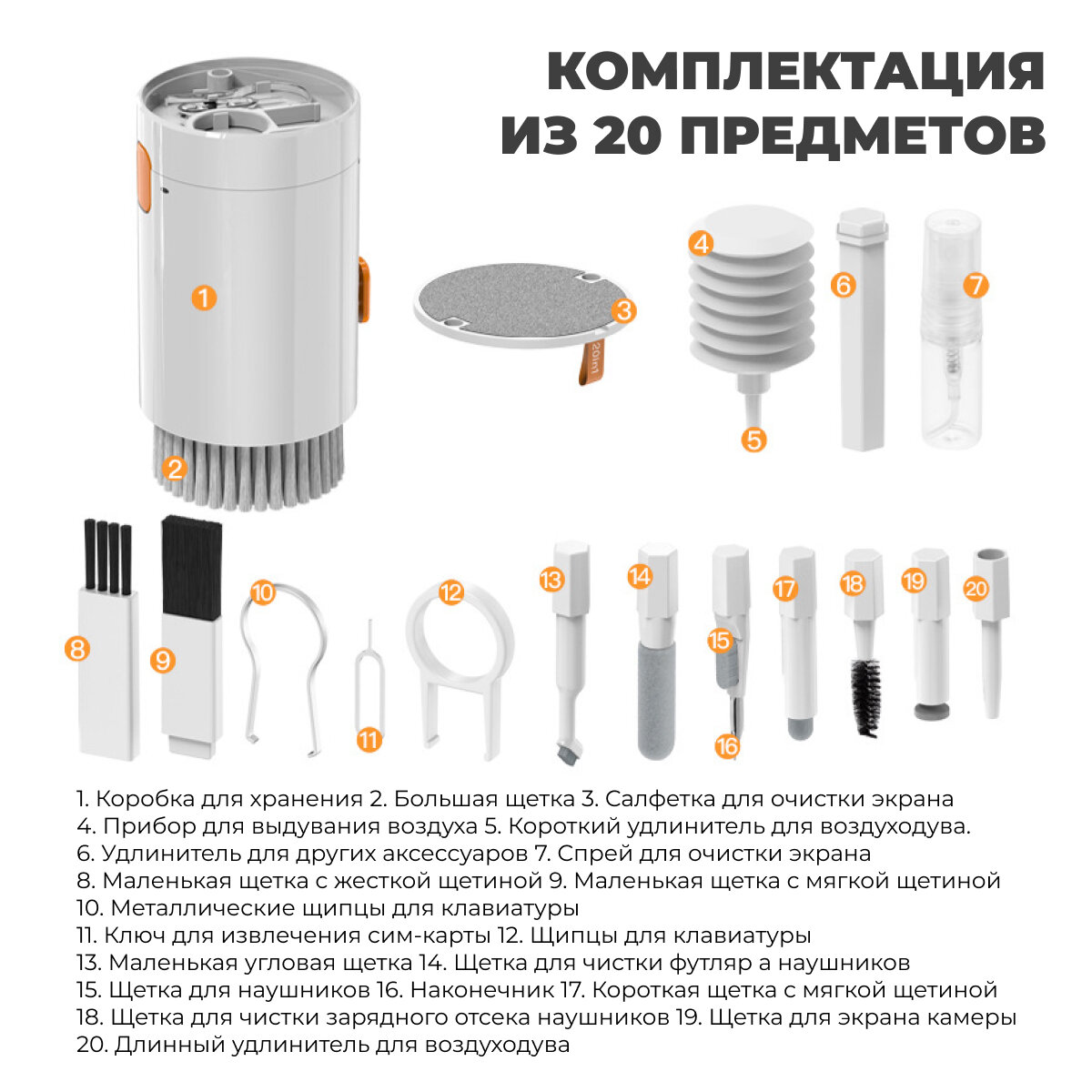 КОМПЛЕКТАЦИЯ ИЗ 20 ПРЕДМЕТОВ

1

2

3

20in1

4

5

6

7

8

9

10

11

12

13

14

15

16

17

18

19

20

1. Коробка для хранения 2. Большая щетка 3. Салфетка для очистки экрана
4. Прибор для выдувания воздуха 5. Короткий удлинитель для воздуходува.
6. Удлинитель для других аксессуаров 7. Спрей для очистки экрана
8. Маленькая щетка с жесткой щетиной 9. Маленькая щетка с мягкой щетиной
10. Металлические щипцы для клавиатуры
11. Ключ для извлечения сим-карты 12. Щипцы для клавиатуры
13. Маленькая угловая щетка 14. Щетка для чистки футляр а наушников
15. Щетка для наушников 16. Наконечник 17. Короткая щетка с мягкой щетиной
18. Щетка для чистки зарядного отсека наушников 19. Щетка для экрана камеры
20. Длинный удлинитель для воздуходува