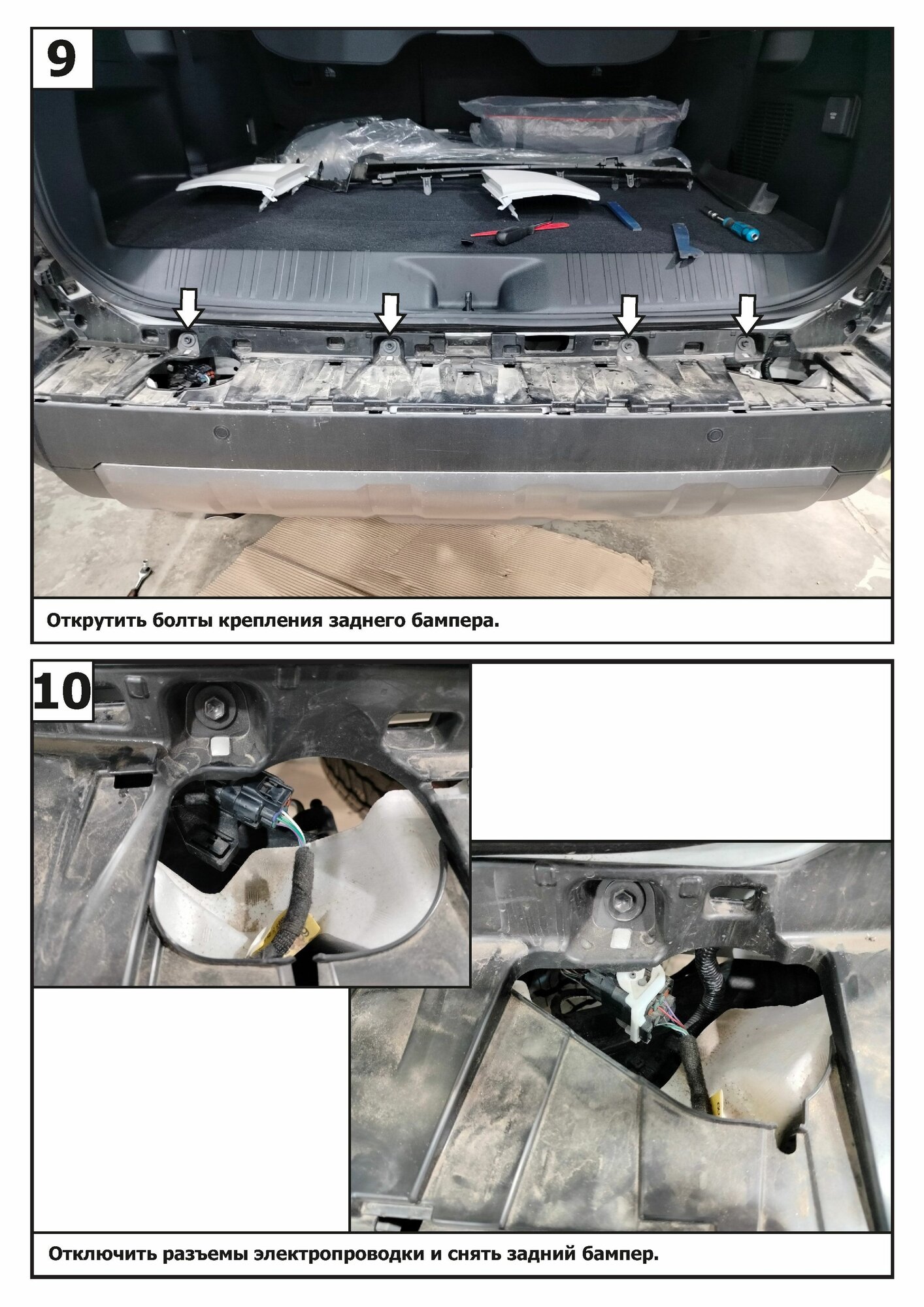 9

Открутить болты крепления заднего бампера.

10

Отключить разъемы электропроводки и снять задний бампер.