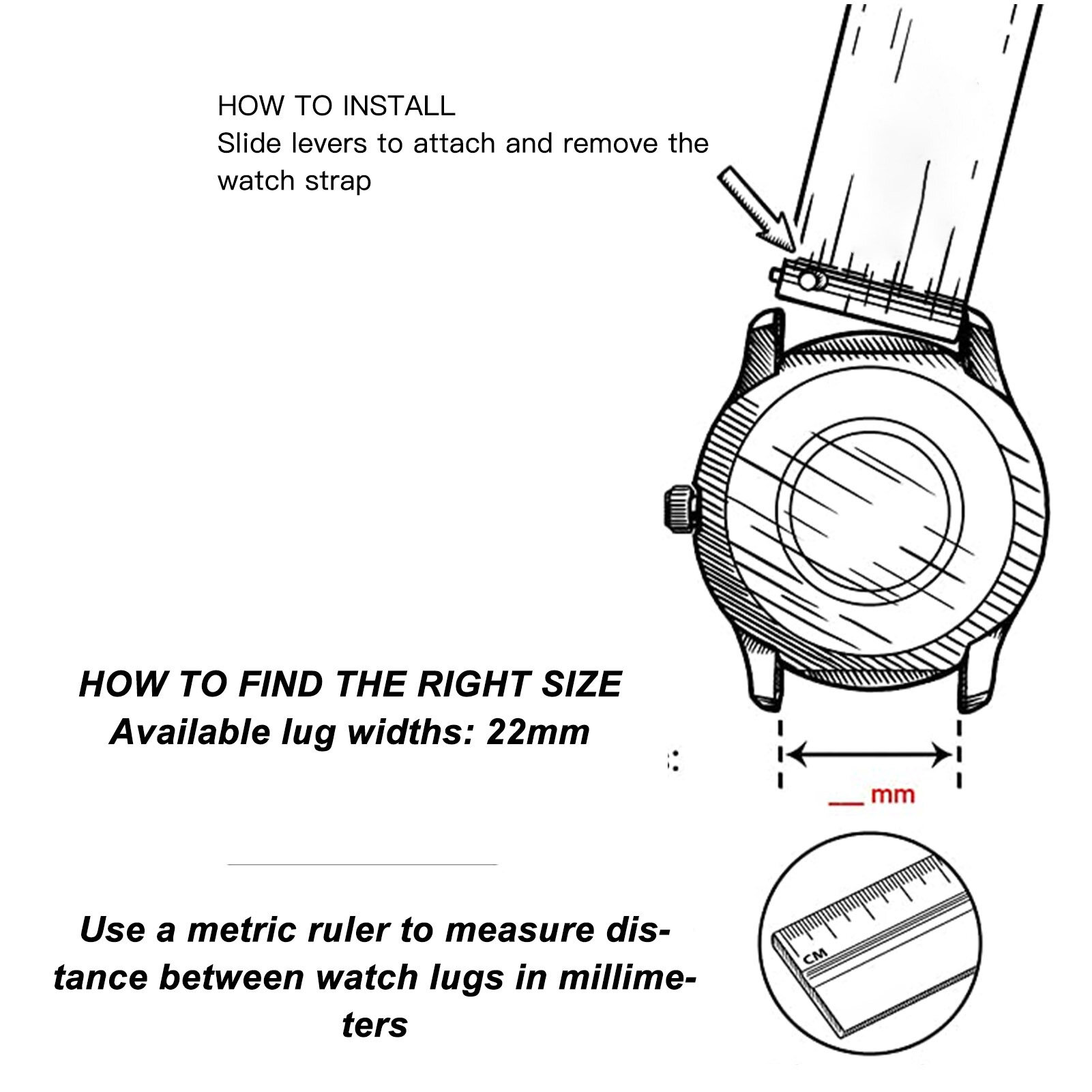 HOW TO INSTALL
Slide levers to attach and remove the watch strap

HOW TO FIND THE RIGHT SIZE
Available lug widths: 22mm

__ mm

Use a metric ruler to measure distance between watch lugs in millimeters

CM