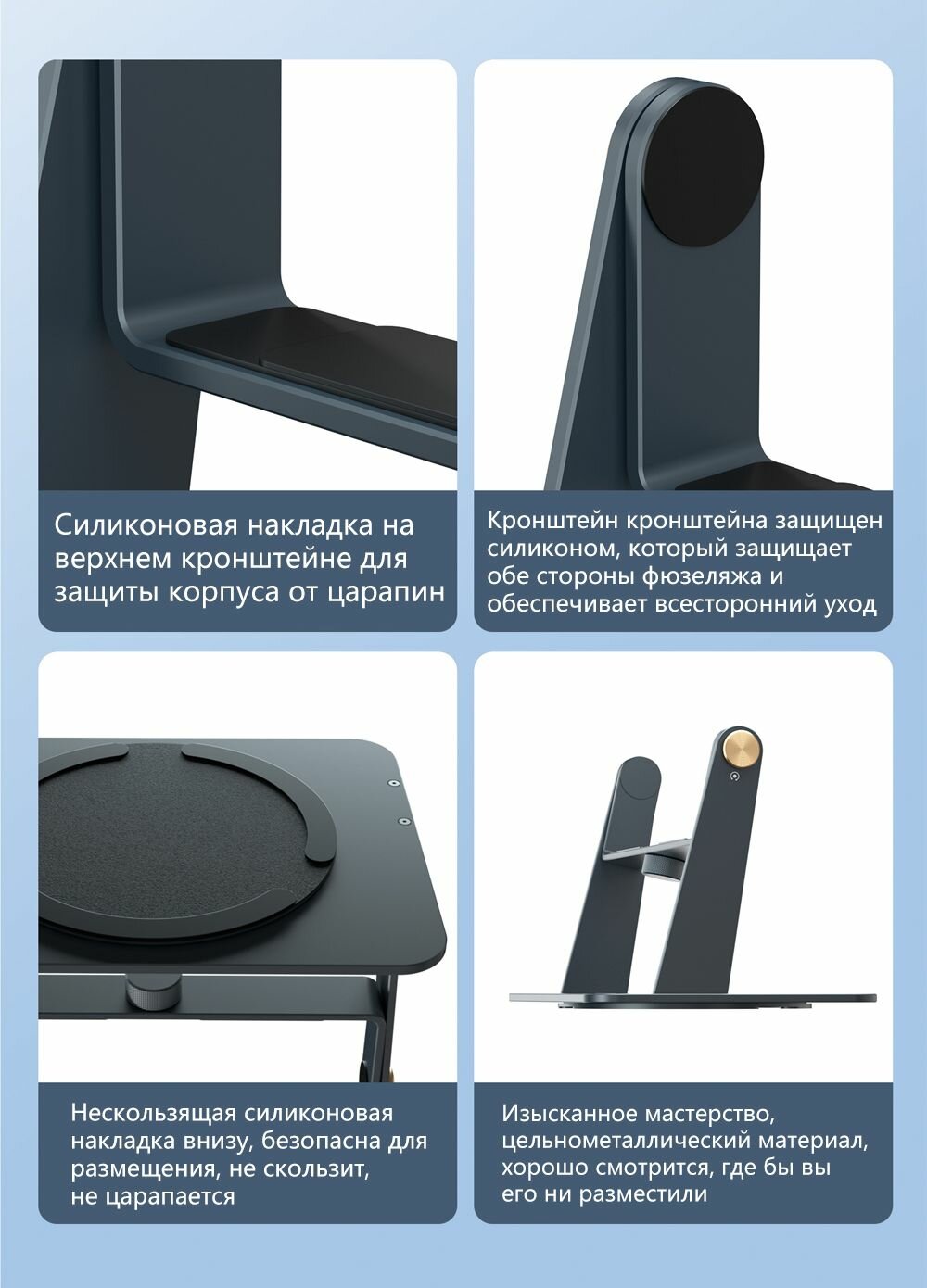 Силиконовая накладка на верхнем кронштейне для защиты корпуса от царапин

Кронштейн кронштейна защищен силиконом, который защищает обе стороны фюзеляжа и обеспечивает всесторонний уход

Нескользящая силиконовая накладка внизу, безопасна для размещения, не скользит, не царапается

Изысканное мастерство, цельнометаллический материал, хорошо смотрится, где бы вы его ни разместили